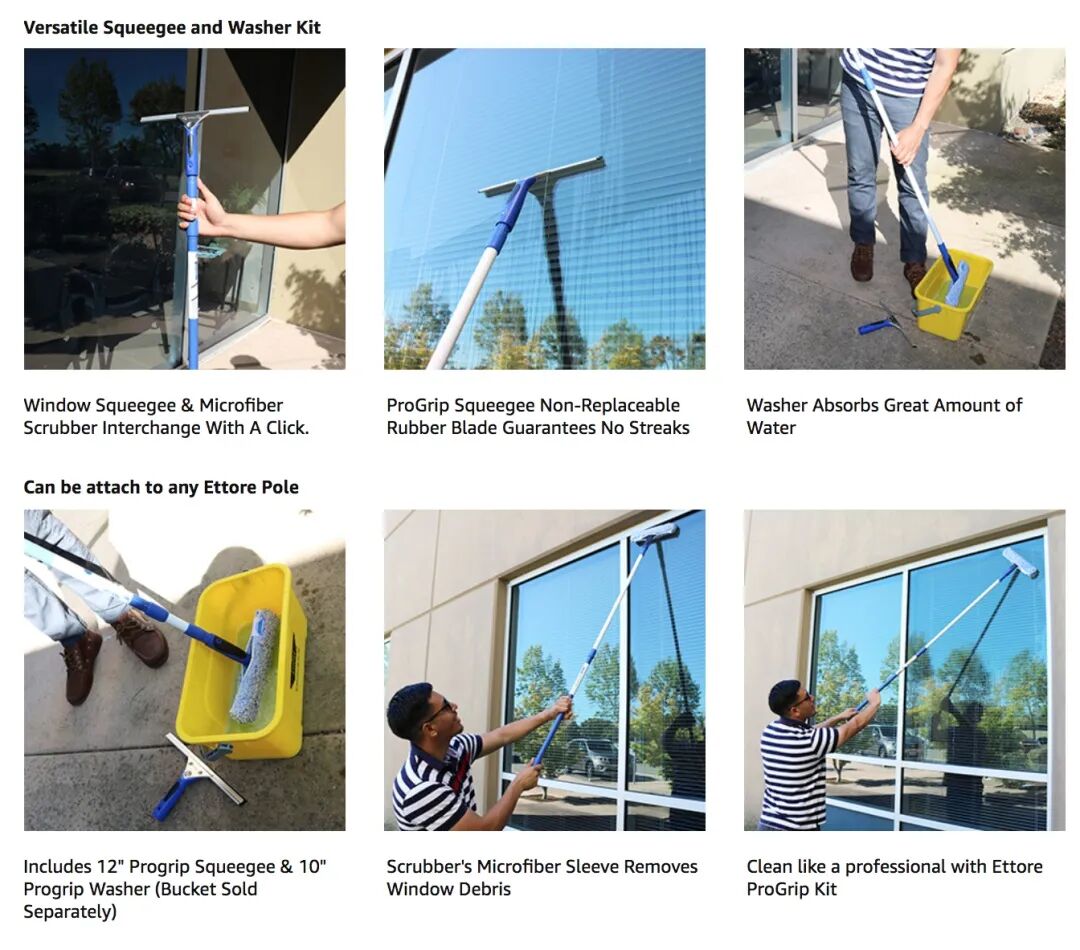 Versatile Squeegee and Washer Kit

Window Squeegee & Microfiber Scrubber Interchange With A Click.

ProGrip Squeegee Non-Replaceable Rubber Blade Guarantees No Streaks

Washer Absorbs Great Amount of Water

Can be attach to any Ettore Pole

Includes 12" Progrip Squeegee & 10" Progrip Washer (Bucket Sold Separately)

Scrubber's Microfiber Sleeve Removes Window Debris

Clean like a professional with Ettore ProGrip Kit