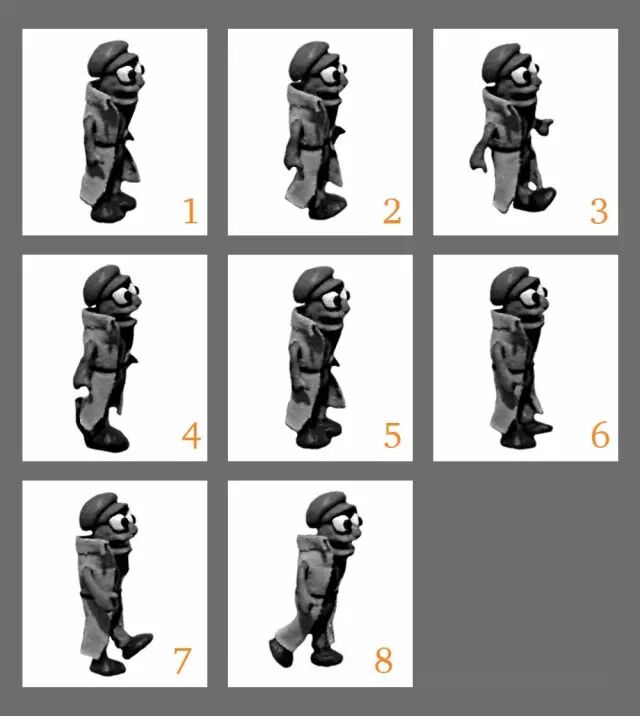 1
2
3
4
5
6
7
8