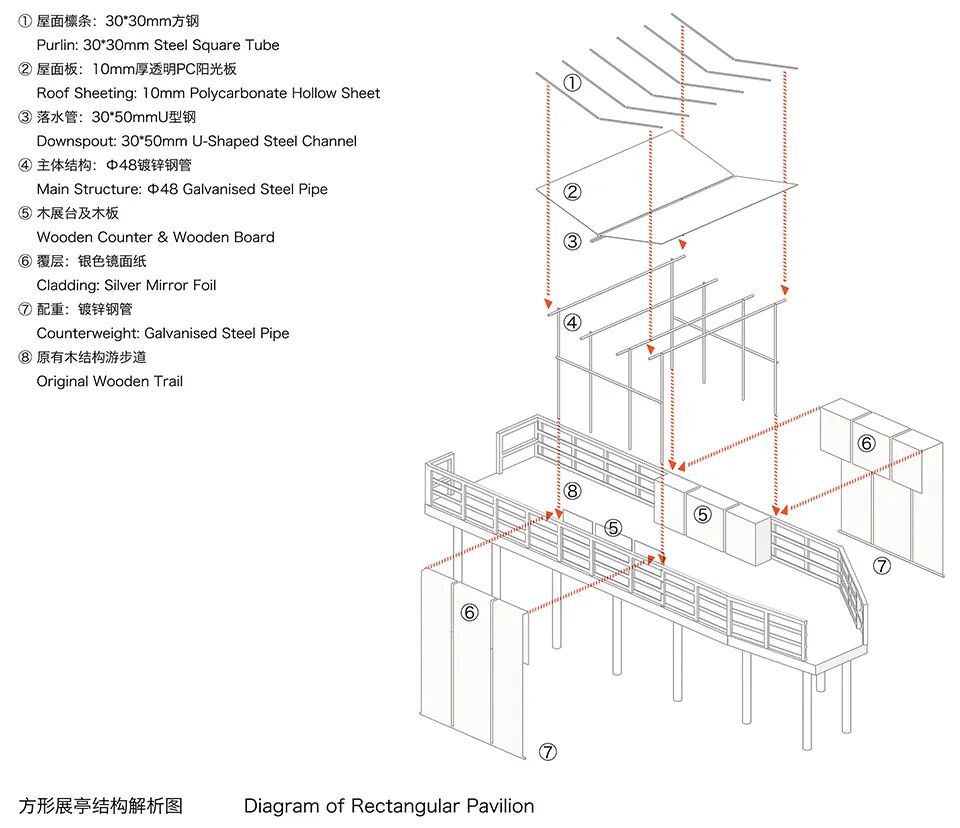 ① 屋面檩条：30*30mm方钢
Purlin: 30*30mm Steel Square Tube
② 屋面板：10mm厚透明PC阳光板
Roof Sheeting: 10mm Polycarbonate Hollow Sheet
③ 落水管：30*50mmU型钢
Downspout: 30*50mm U-Shaped Steel Channel
④ 主体结构：Φ48镀锌钢管
Main Structure: Φ48 Galvanised Steel Pipe
⑤ 木展台及木板
Wooden Counter & Wooden Board
⑥ 覆层：银色镜面纸
Cladding: Silver Mirror Foil
⑦ 配重：镀锌钢管
Counterweight: Galvanised Steel Pipe
⑧ 原有木结构游步道
Original Wooden Trail

①
②
③
④
⑥
⑧
⑤
⑤
⑦
⑥
⑦

方形展亭结构解析图 Diagram of Rectangular Pavilion