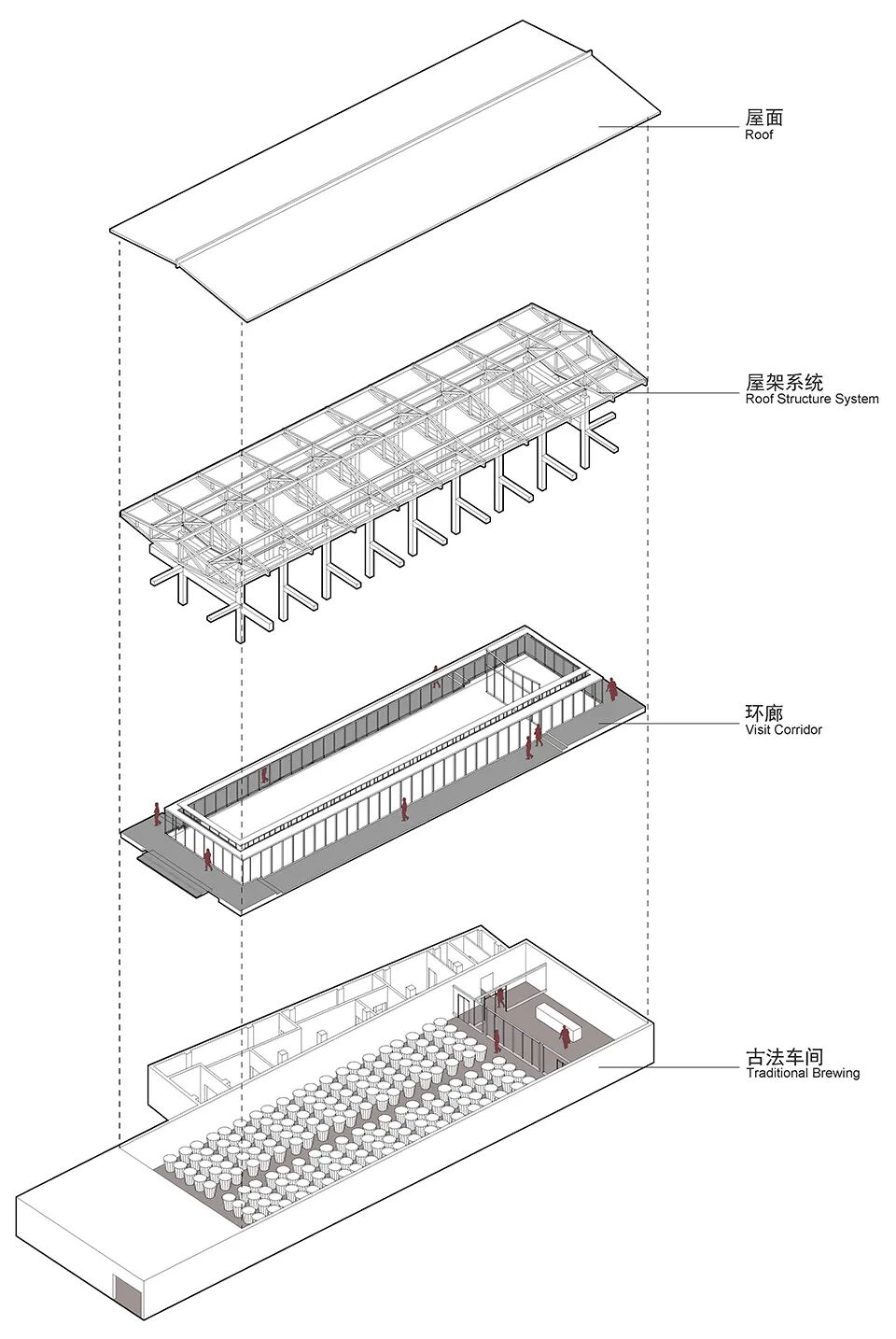 屋面
Roof

屋架系统
Roof Structure System

环廊
Visit Corridor

古法车间
Traditional Brewing