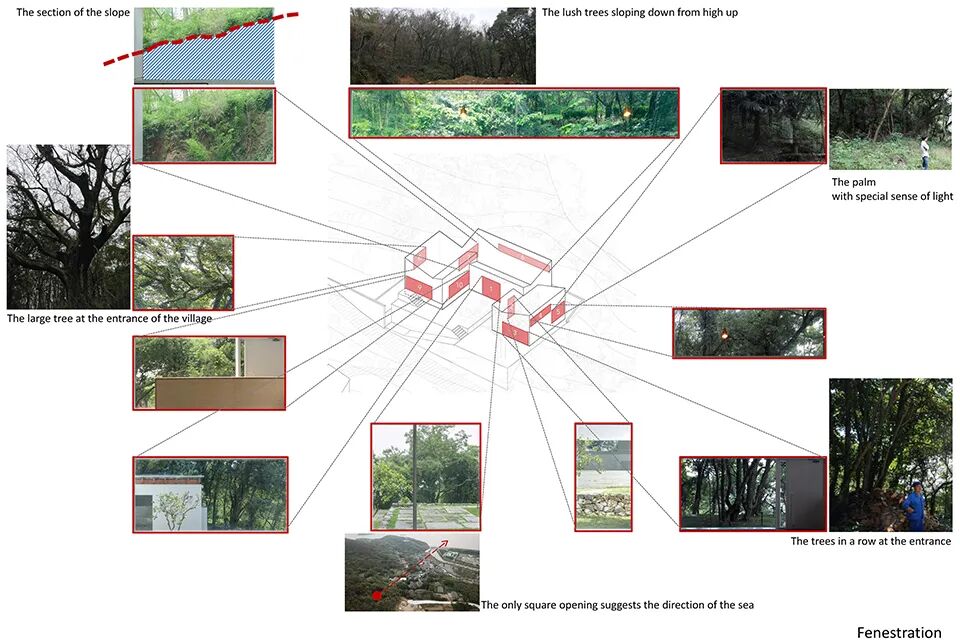 The section of the slope

The lush trees sloping down from high up

The palm
with special sense of light

The large tree at the entrance of the village

The trees in a row at the entrance

The only square opening suggests the direction of the sea

Fenestration