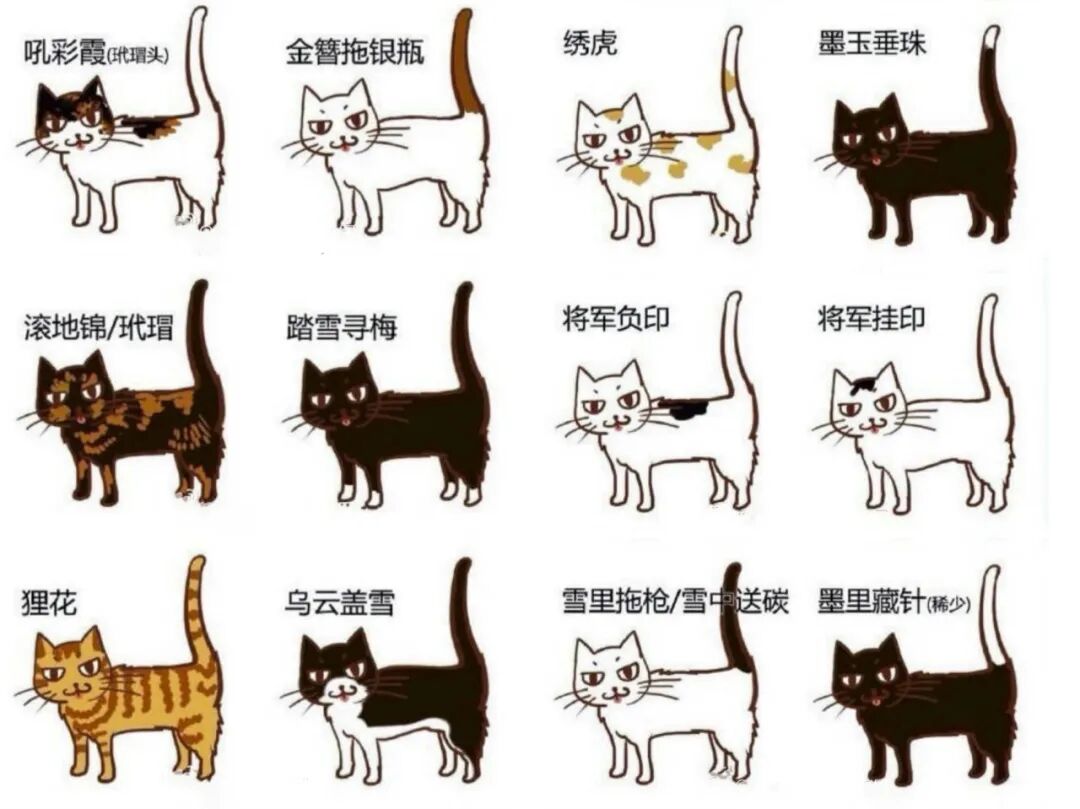 吼彩霞(玳瑁头)

金簪拖银瓶

绣虎

墨玉垂珠

滚地锦/玳瑁

踏雪寻梅

将军负印

将军挂印

狸花

乌云盖雪

雪里拖枪/雪中送碳

墨里藏针(稀少)