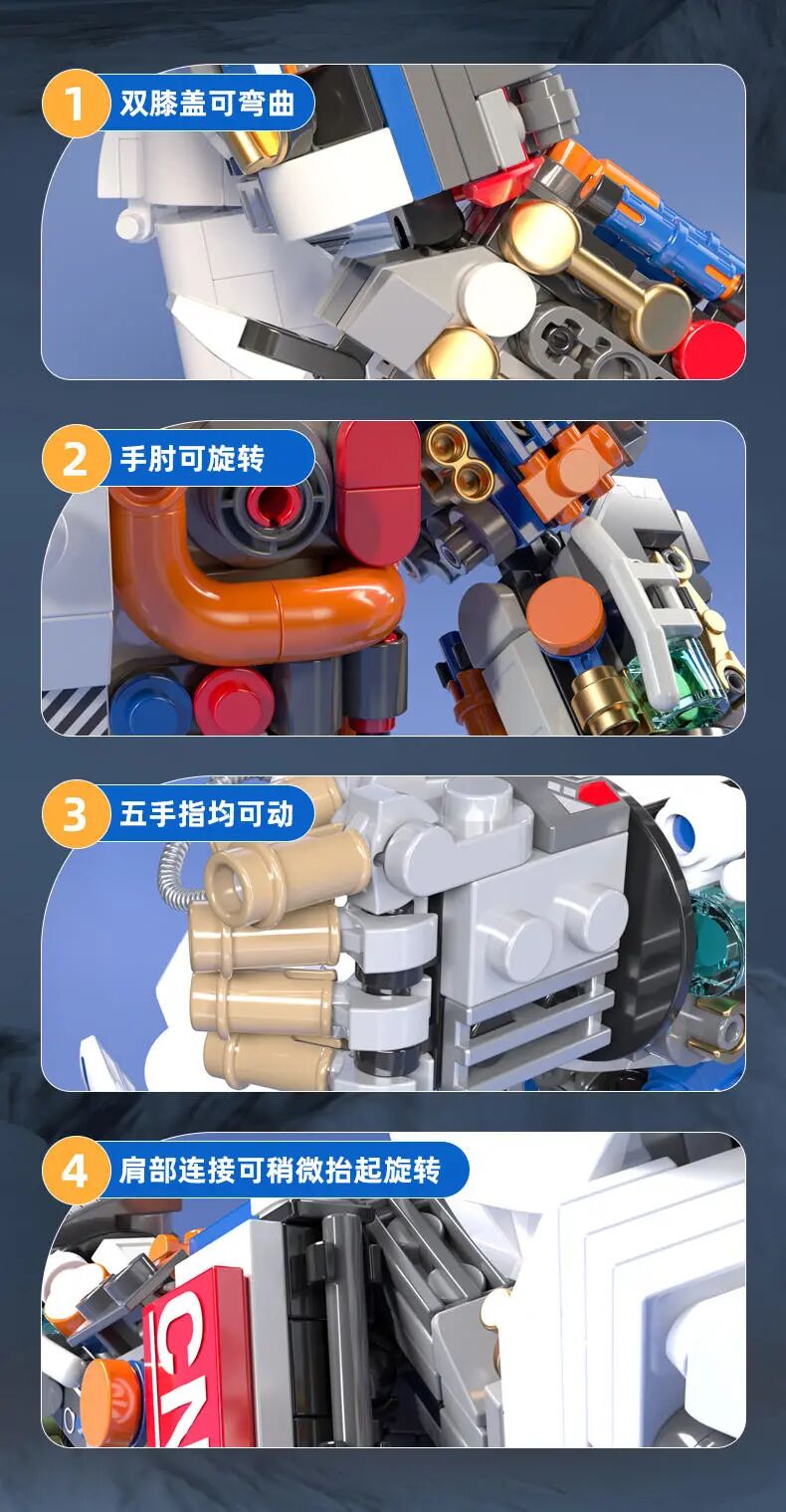 1 双膝盖可弯曲

2 手肘可旋转

3 五手指均可动

4 肩部连接可稍微抬起旋转

CN