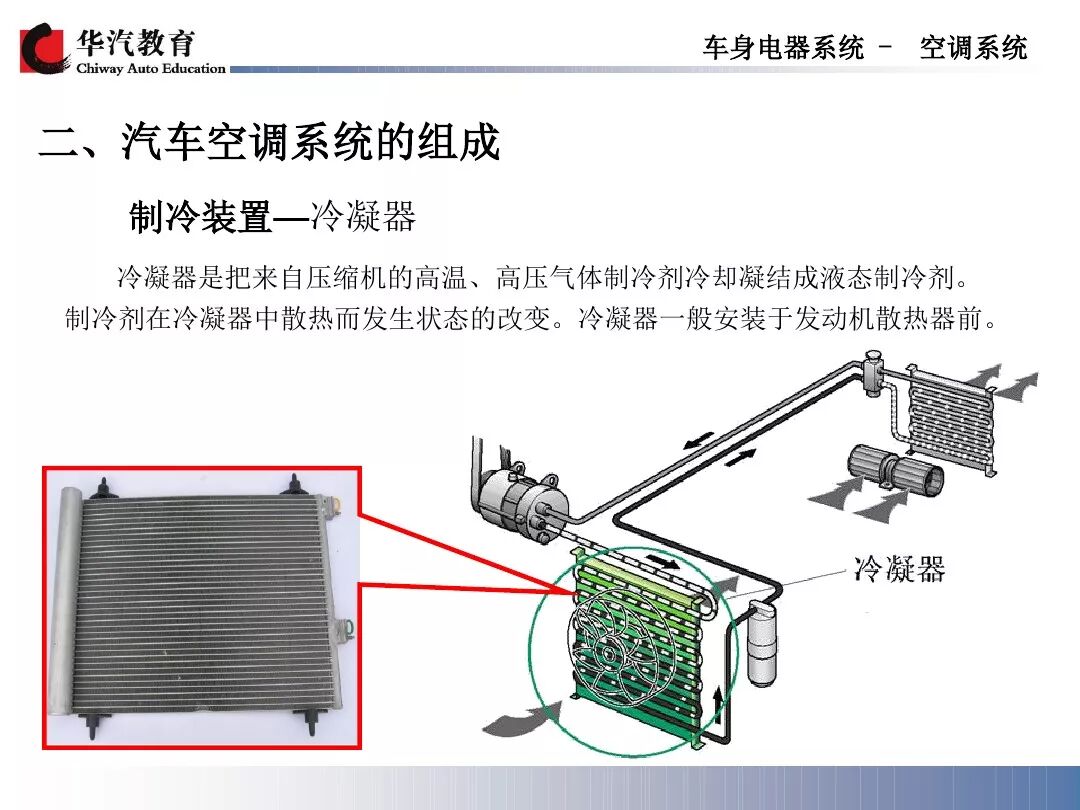 华汽教育
Chiway Auto Education

车身电器系统 － 空调系统

二、汽车空调系统的组成

制冷装置—冷凝器

冷凝器是把来自压缩机的高温、高压气体制冷剂冷却凝结成液态制冷剂。制冷剂在冷凝器中散热而发生状态的改变。冷凝器一般安装于发动机散热器前。

冷凝器