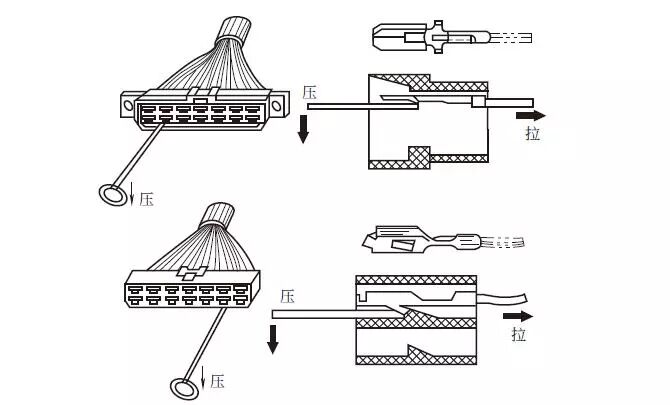 压

拉

压

压

拉

压