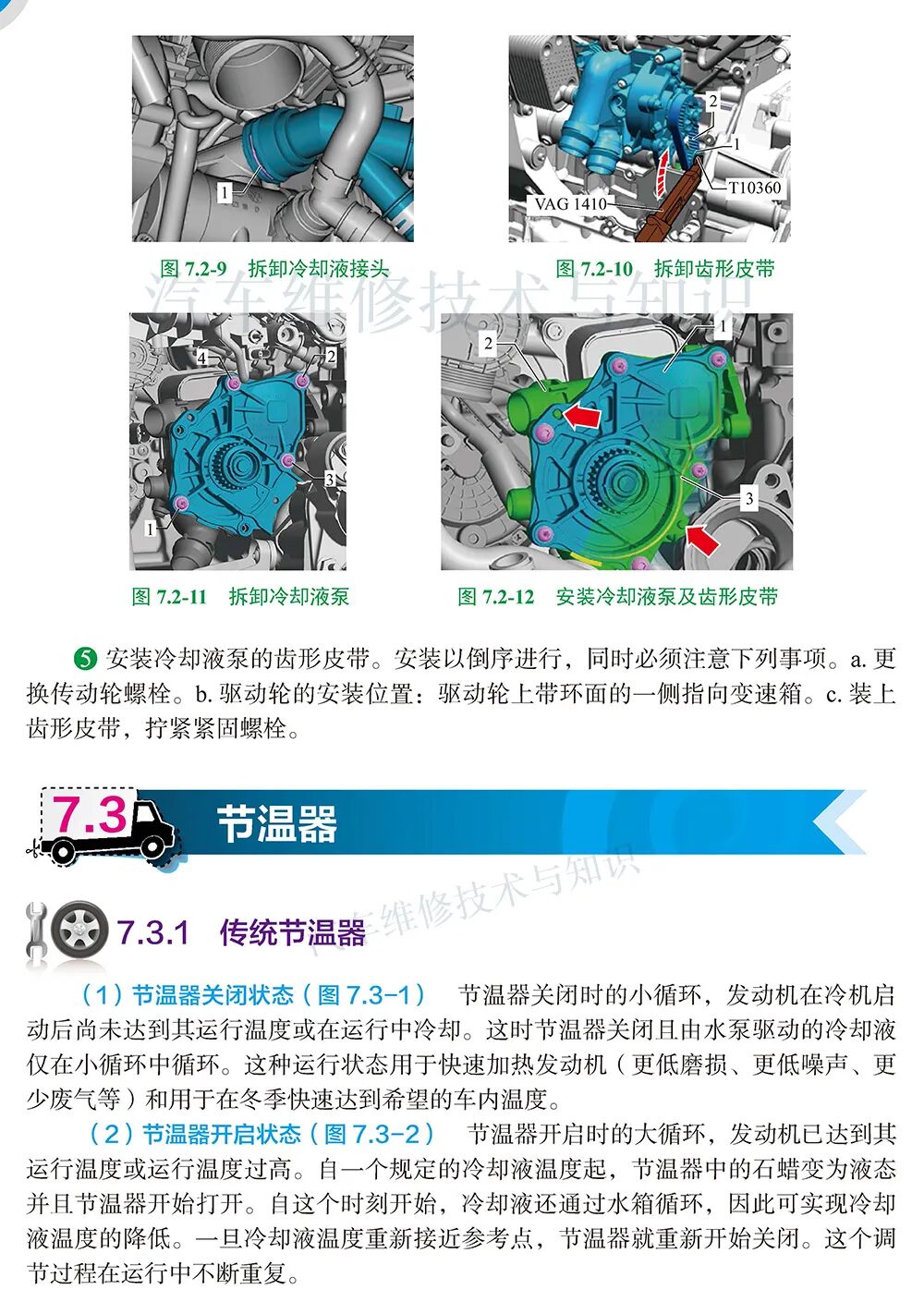 1

图 7.2-9　拆卸冷却液接头

2
1
T10360
VAG 1410

图 7.2-10　拆卸齿形皮带

汽车维修技术与知识

4
2
3
1

图 7.2-11　拆卸冷却液泵

2
1
3

图 7.2-12　安装冷却液泵及齿形皮带

❺ 安装冷却液泵的齿形皮带。安装以倒序进行，同时必须注意下列事项。a. 更换传动轮螺栓。b. 驱动轮的安装位置：驱动轮上带环面的一侧指向变速箱。c. 装上齿形皮带，拧紧紧固螺栓。

7.3 节温器

汽车维修技术与知识

7.3.1　传统节温器

（1）节温器关闭状态（图 7.3-1）　节温器关闭时的小循环，发动机在冷机启动后尚未达到其运行温度或在运行中冷却。这时节温器关闭且由水泵驱动的冷却液仅在小循环中循环。这种运行状态用于快速加热发动机（更低磨损、更低噪声、更少废气等）和用于在冬季快速达到希望的车内温度。

（2）节温器开启状态（图 7.3-2）　节温器开启时的大循环，发动机已达到其运行温度或运行温度过高。自一个规定的冷却液温度起，节温器中的石蜡变为液态并且节温器开始打开。自这个时刻开始，冷却液还通过水箱循环，因此可实现冷却液温度的降低。一旦冷却液温度重新接近参考点，节温器就重新开始关闭。这个调节过程在运行中不断重复。