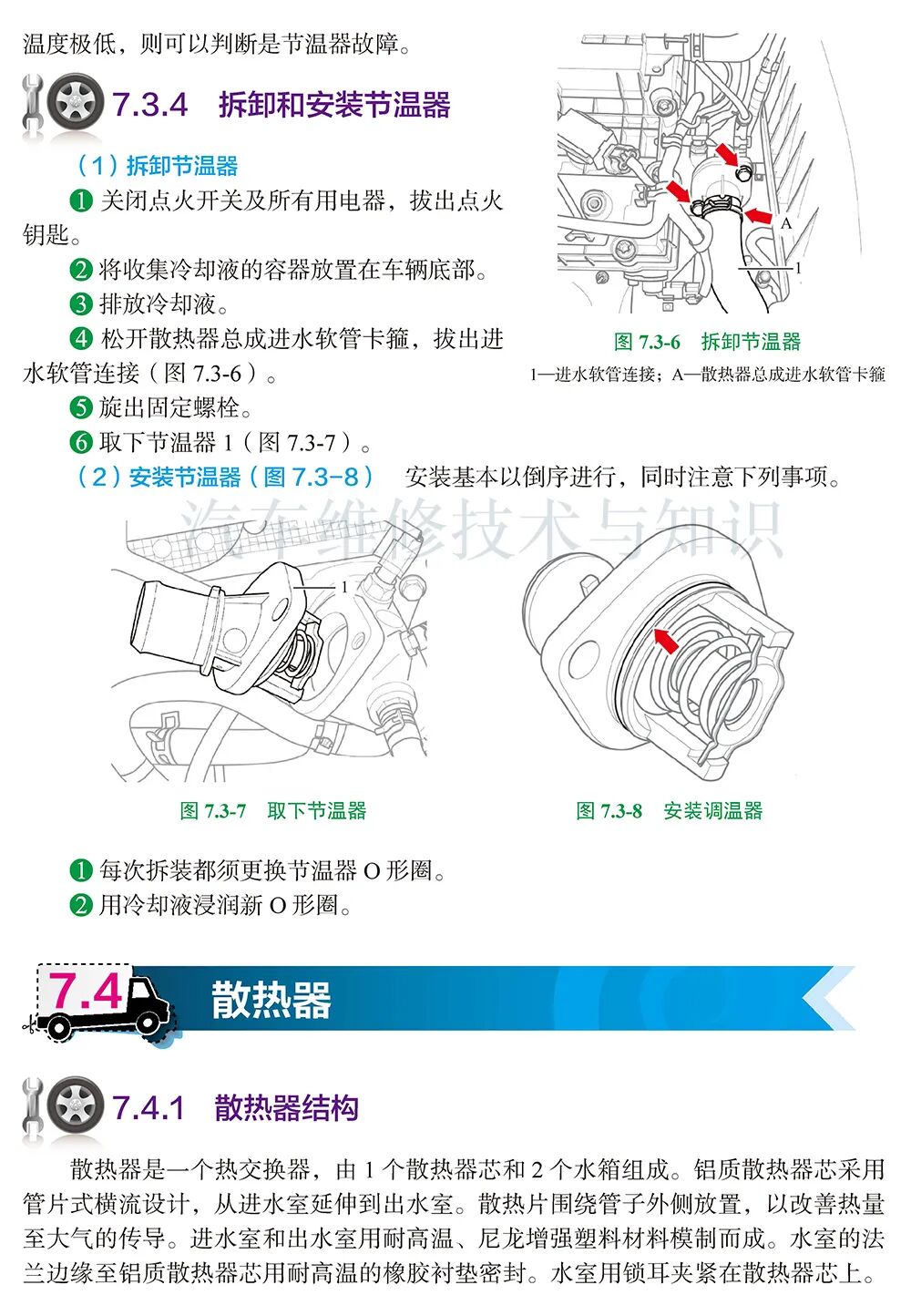 温度极低，则可以判断是节温器故障。

7.3.4 拆卸和安装节温器

（1）拆卸节温器

❶ 关闭点火开关及所有用电器，拔出点火钥匙。

❷ 将收集冷却液的容器放置在车辆底部。

❸ 排放冷却液。

❹ 松开散热器总成进水软管卡箍，拔出进水软管连接（图 7.3-6）。

❺ 旋出固定螺栓。

❻ 取下节温器 1（图 7.3-7）。

A

1

图 7.3-6 拆卸节温器

1—进水软管连接；A—散热器总成进水软管卡箍

（2）安装节温器（图 7.3-8） 安装基本以倒序进行，同时注意下列事项。

汽车维修技术与知识

1

图 7.3-7 取下节温器

图 7.3-8 安装调温器

❶ 每次拆装都须更换节温器 O 形圈。

❷ 用冷却液浸润新 O 形圈。

7.4 散热器

7.4.1 散热器结构

散热器是一个热交换器，由 1 个散热器芯和 2 个水箱组成。铝质散热器芯采用管片式横流设计，从进水室延伸到出水室。散热片围绕管子外侧放置，以改善热量至大气的传导。进水室和出水室用耐高温、尼龙增强塑料材料模制而成。水室的法兰边缘至铝质散热器芯用耐高温的橡胶衬垫密封。水室用锁耳夹紧在散热器芯上。