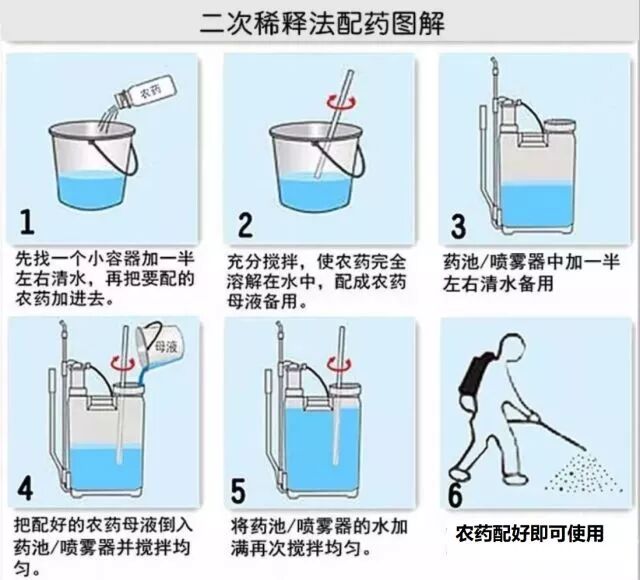 二次稀释法配药图解

农药

1

先找一个小容器加一半左右清水，再把要配的农药加进去。

2

充分搅拌，使农药完全溶解在水中，配成农药母液备用。

3

药池/喷雾器中加一半左右清水备用

母液

4

把配好的农药母液倒入药池/喷雾器并搅拌均匀。

5

将药池/喷雾器的水加满再次搅拌均匀。

6

农药配好即可使用