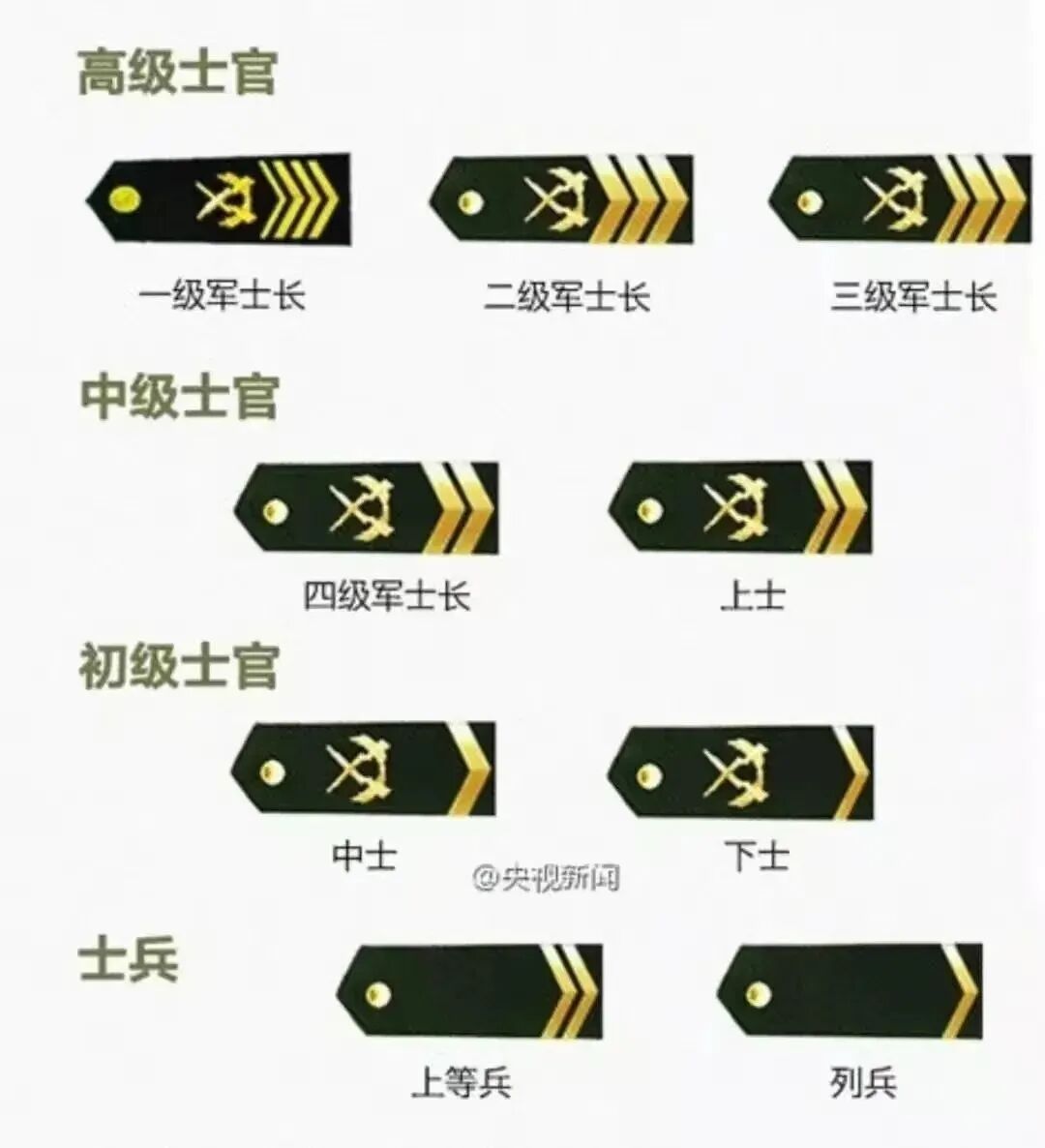 高级士官

一级军士长

二级军士长

三级军士长

中级士官

四级军士长

上士

初级士官

中士

下士

@央视新闻

士兵

上等兵

列兵