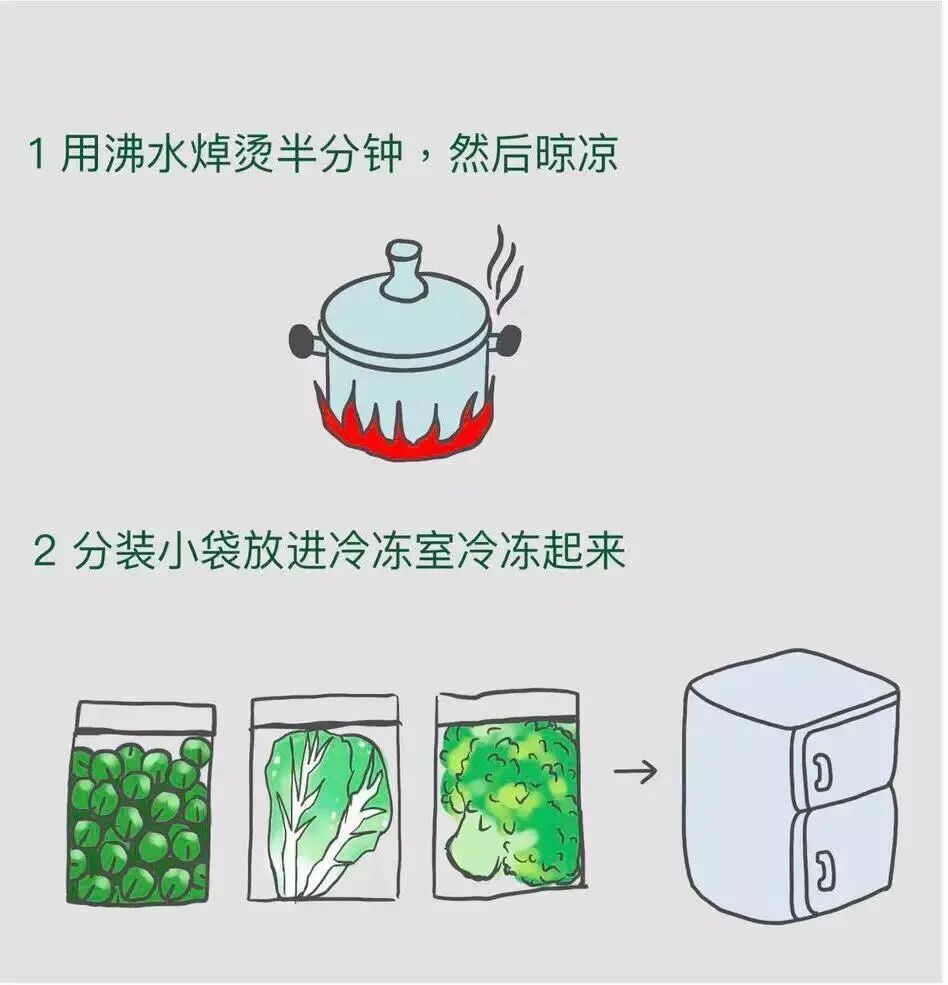 1 用沸水焯烫半分钟，然后晾凉

2 分装小袋放进冷冻室冷冻起来