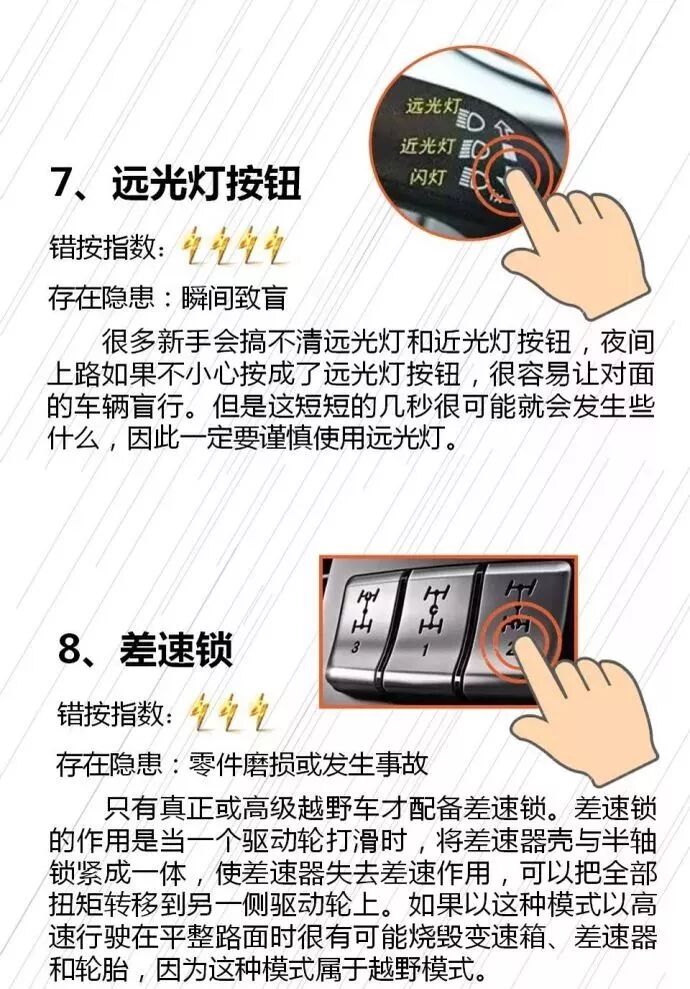 远光灯
近光灯
闪灯

7、远光灯按钮

错按指数：

存在隐患：瞬间致盲

很多新手会搞不清远光灯和近光灯按钮，夜间上路如果不小心按成了远光灯按钮，很容易让对面的车辆盲行。但是这短短的几秒很可能就会发生些什么，因此一定要谨慎使用远光灯。

3 1 2

8、差速锁

错按指数：

存在隐患：零件磨损或发生事故

只有真正或高级越野车才配备差速锁。差速锁的作用是当一个驱动轮打滑时，将差速器壳与半轴锁紧成一体，使差速器失去差速作用，可以把全部扭矩转移到另一侧驱动轮上。如果以这种模式以高速行驶在平整路面时很有可能烧毁变速箱、差速器和轮胎，因为这种模式属于越野模式。