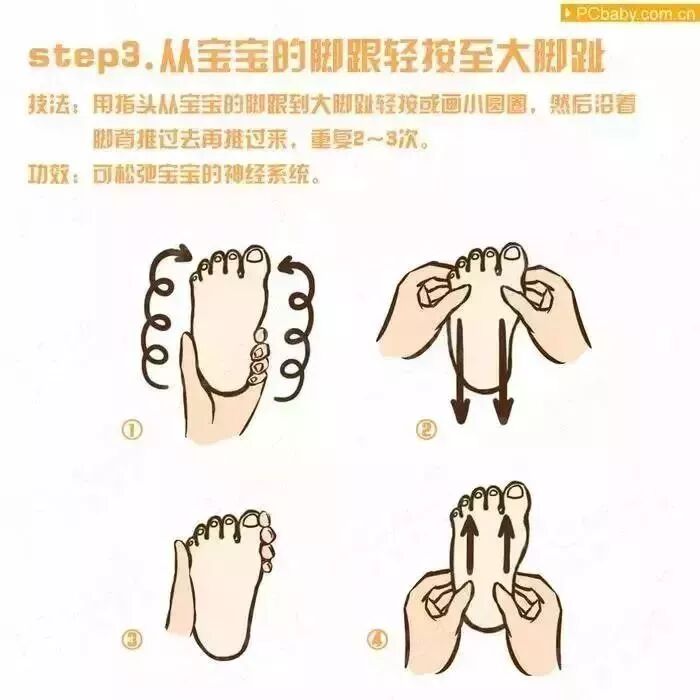 PCbaby.com.cn

step3.从宝宝的脚跟轻按至大脚趾

技法：用指头从宝宝的脚跟到大脚趾轻按或画小圆圈，然后沿着脚背推过去再推过来，重复2～3次。

功效：可松弛宝宝的神经系统。

①

②

③

④