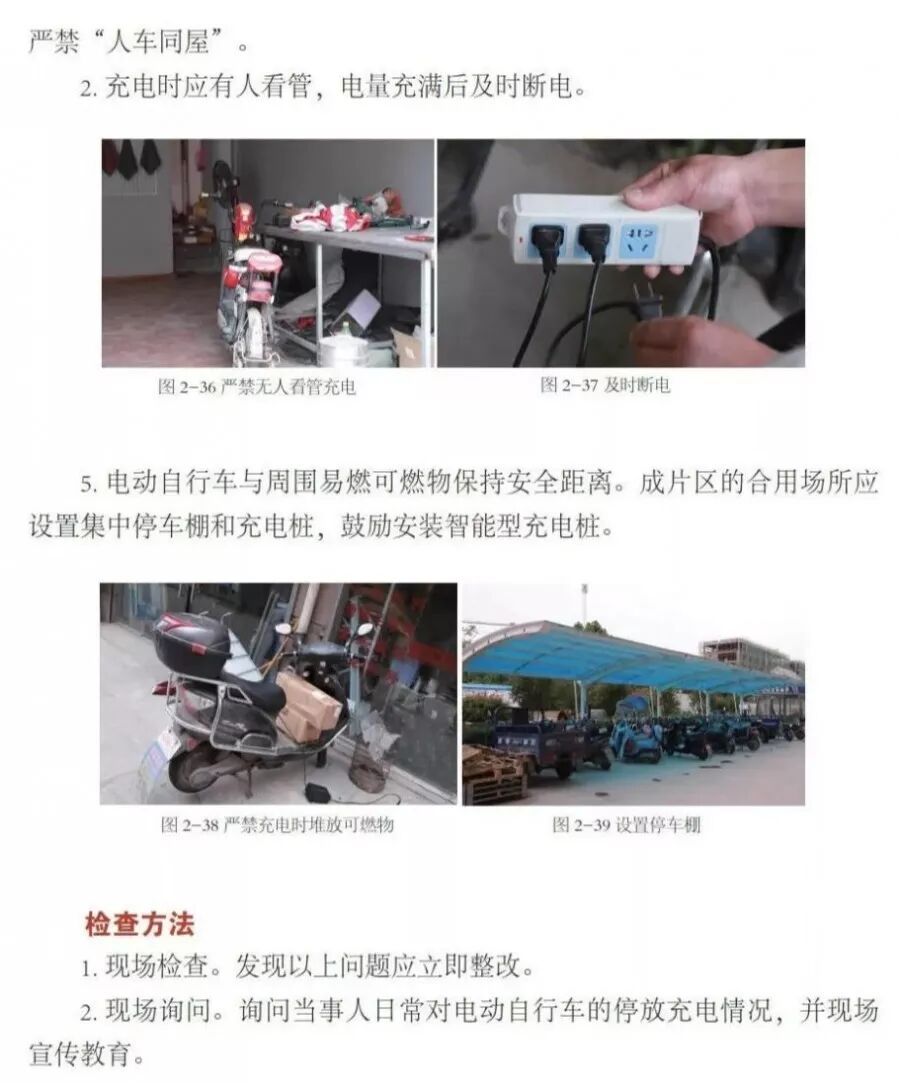 严禁“人车同屋”。

2. 充电时应有人看管，电量充满后及时断电。

图 2-36 严禁无人看管充电

图 2-37 及时断电

5. 电动自行车与周围易燃可燃物保持安全距离。成片区的合用场所应设置集中停车棚和充电桩，鼓励安装智能型充电桩。

图 2-38 严禁充电时堆放可燃物

图 2-39 设置停车棚

检查方法

1. 现场检查。发现以上问题应立即整改。

2. 现场询问。询问当事人日常对电动自行车的停放充电情况，并现场宣传教育。