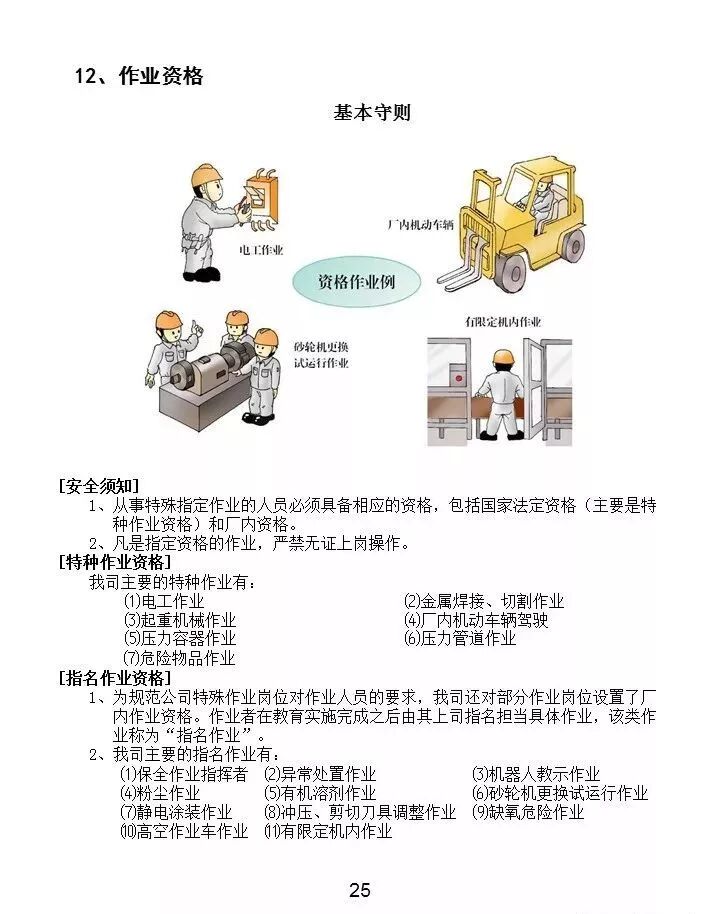 12、作业资格

基本守则

电工作业

厂内机动车辆

资格作业例

砂轮机更换试运行作业

有限定机内作业

[安全须知]

1、从事特殊指定作业的人员必须具备相应的资格，包括国家法定资格（主要是特种作业资格）和厂内资格。

2、凡是指定资格的作业，严禁无证上岗操作。

[特种作业资格]

我司主要的特种作业有：

⑴电工作业 ⑵金属焊接、切割作业
⑶起重机械作业 ⑷厂内机动车辆驾驶
⑸压力容器作业 ⑹压力管道作业
⑺危险物品作业

[指名作业资格]

1、为规范公司特殊作业岗位对作业人员的要求，我司还对部分作业岗位设置了厂内作业资格。作业者在教育实施完成之后由其上司指名担当具体作业，该类作业称为“指名作业”。

2、我司主要的指名作业有：

⑴保全作业指挥者 ⑵异常处置作业 ⑶机器人教示作业
⑷粉尘作业 ⑸有机溶剂作业 ⑹砂轮机更换试运行作业
⑺静电涂装作业 ⑻冲压、剪切刀具调整作业 ⑼缺氧危险作业
⑽高空作业车作业 ⑾有限定机内作业

25