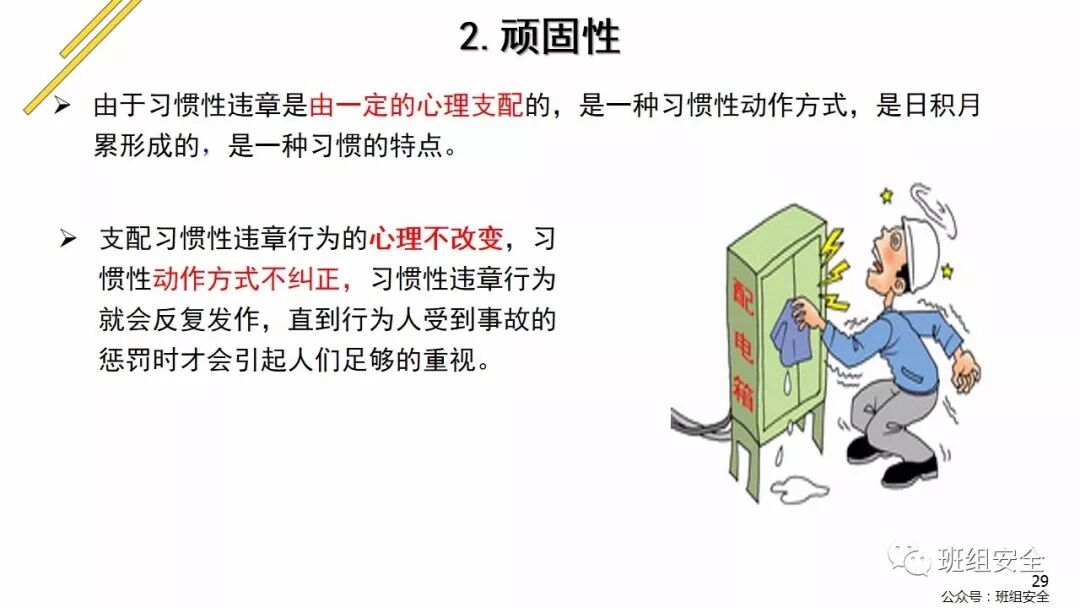 2. 顽固性

➢ 由于习惯性违章是由一定的心理支配的，是一种习惯性动作方式，是日积月累形成的，是一种习惯的特点。

➢ 支配习惯性违章行为的心理不改变，习惯性动作方式不纠正，习惯性违章行为就会反复发作，直到行为人受到事故的惩罚时才会引起人们足够的重视。

配电箱

班组安全

29

公众号：班组安全