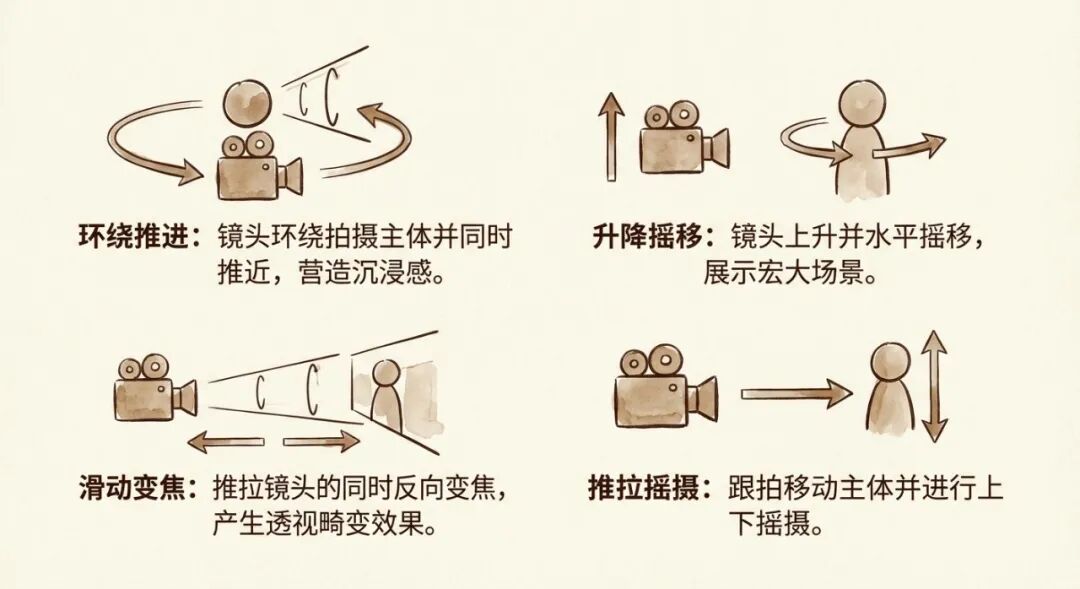 环绕推进：镜头环绕拍摄主体并同时推近，营造沉浸感。

升降摇移：镜头上升并水平摇移，展示宏大场景。

滑动变焦：推拉镜头的同时反向变焦，产生透视畸变效果。

推拉摇摄：跟拍移动主体并进行上下摇摄。