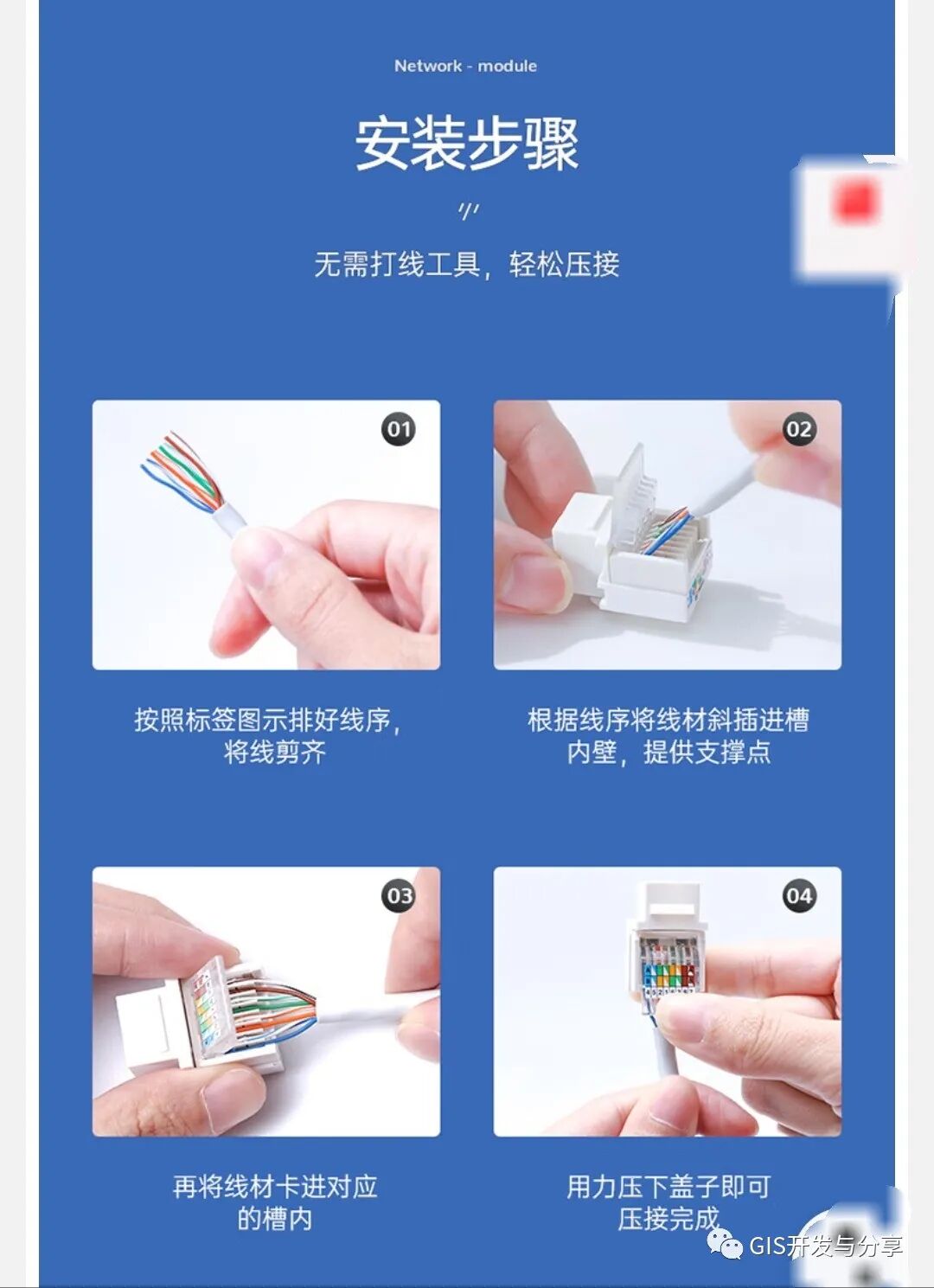 Network - module

安装步骤

无需打线工具，轻松压接

01

按照标签图示排好线序，将线剪齐

02

根据线序将线材斜插进槽内壁，提供支撑点

03

再将线材卡进对应的槽内

04

用力压下盖子即可压接完成

GIS开发与分享