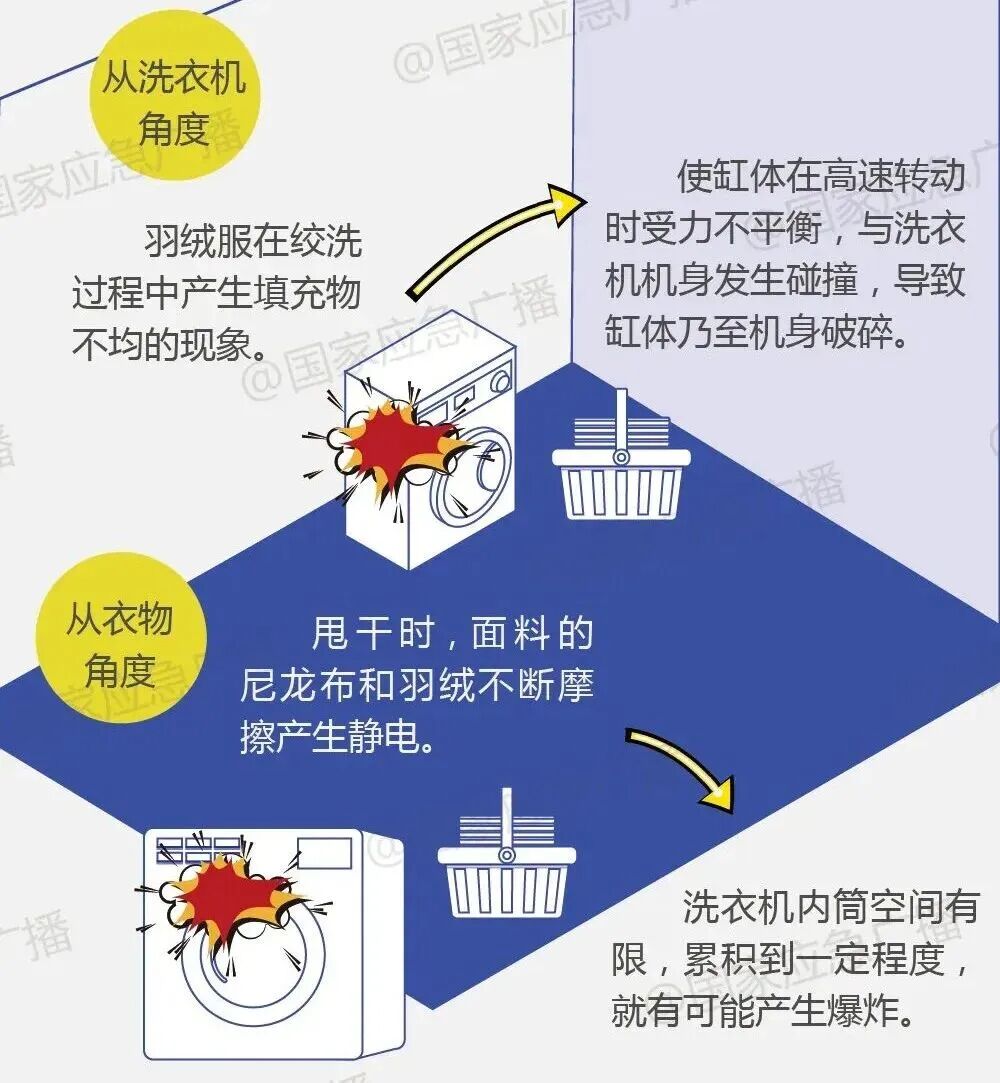 @国家应急广播

从洗衣机角度

羽绒服在绞洗过程中产生填充物不均的现象。

使缸体在高速转动时受力不平衡，与洗衣机机身发生碰撞，导致缸体乃至机身破碎。

从衣物角度

甩干时，面料的尼龙布和羽绒不断摩擦产生静电。

洗衣机内筒空间有限，累积到一定程度，就有可能产生爆炸。