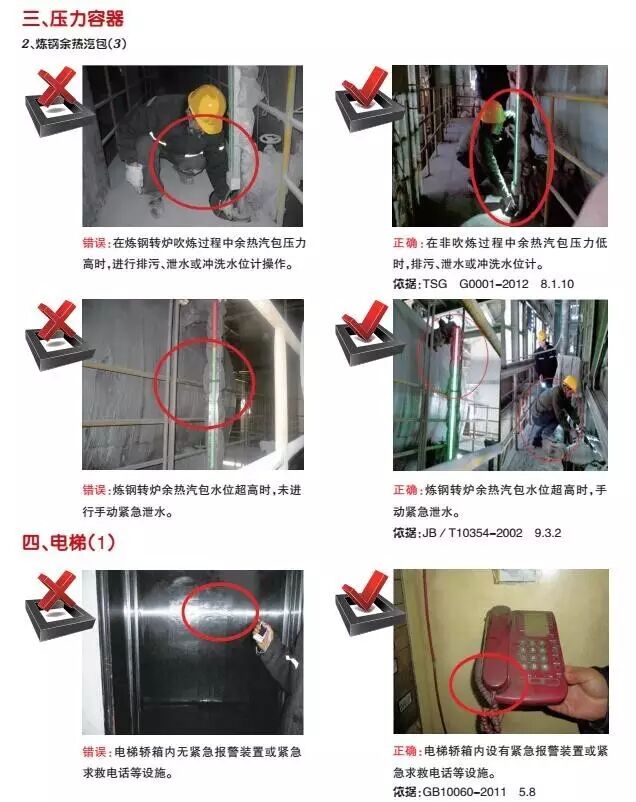 三、压力容器

2、炼钢余热汽包(3)

错误：在炼钢转炉吹炼过程中余热汽包压力高时，进行排污、泄水或冲洗水位计操作。

正确：在非吹炼过程中余热汽包压力低时，排污、泄水或冲洗水位计。

依据：TSG G0001-2012 8.1.10

错误：炼钢转炉余热汽包水位超高时，未进行手动紧急泄水。

正确：炼钢转炉余热汽包水位超高时，手动紧急泄水。

依据：JB / T10354-2002 9.3.2

四、电梯(1)

错误：电梯轿箱内无紧急报警装置或紧急求救电话等设施。

正确：电梯轿箱内设有紧急报警装置或紧急求救电话等设施。

依据：GB10060-2011 5.8