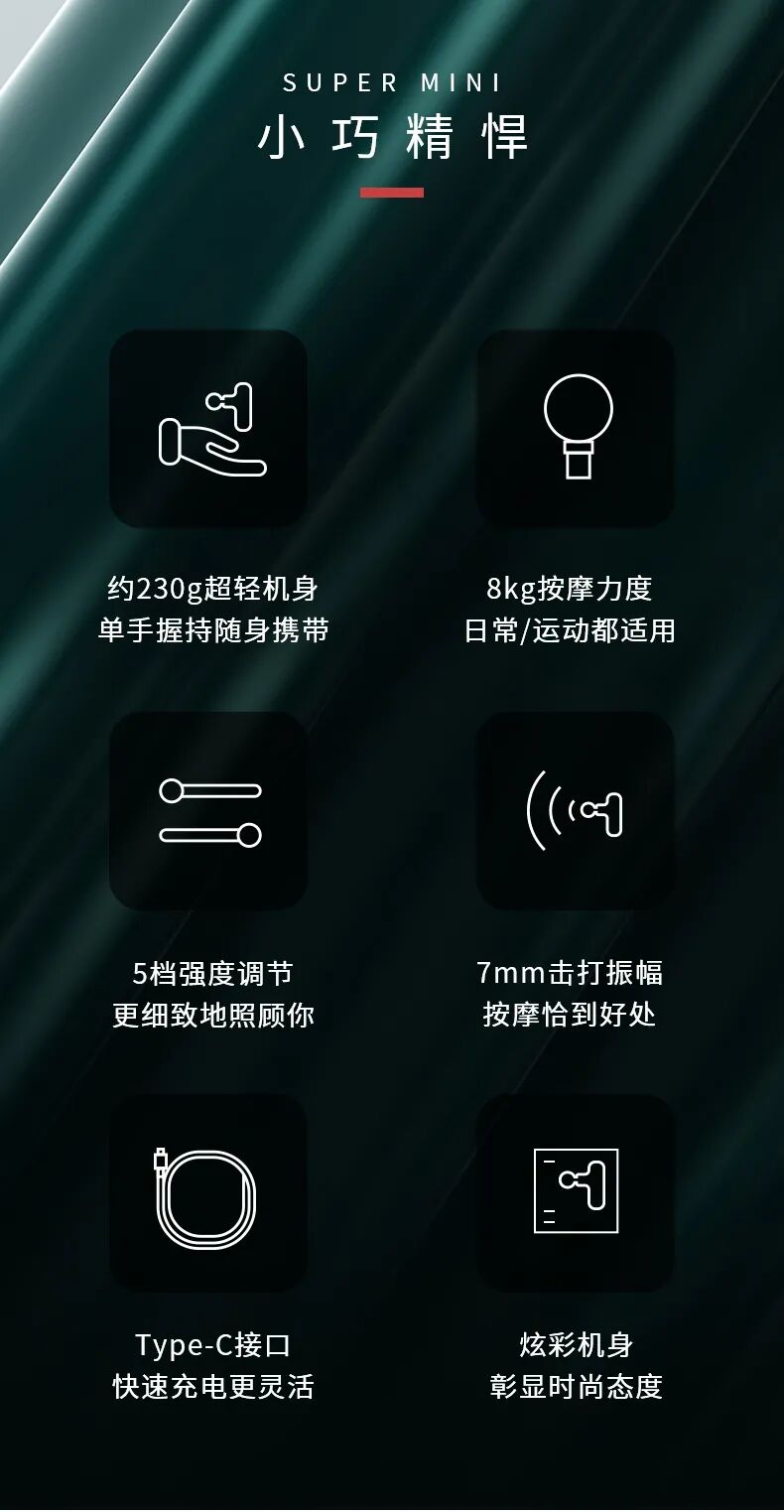 SUPER MINI
小巧精悍

约230g超轻机身
单手握持随身携带

8kg按摩力度
日常/运动都适用

5档强度调节
更细致地照顾你

7mm击打振幅
按摩恰到好处

Type-C接口
快速充电更灵活

炫彩机身
彰显时尚态度