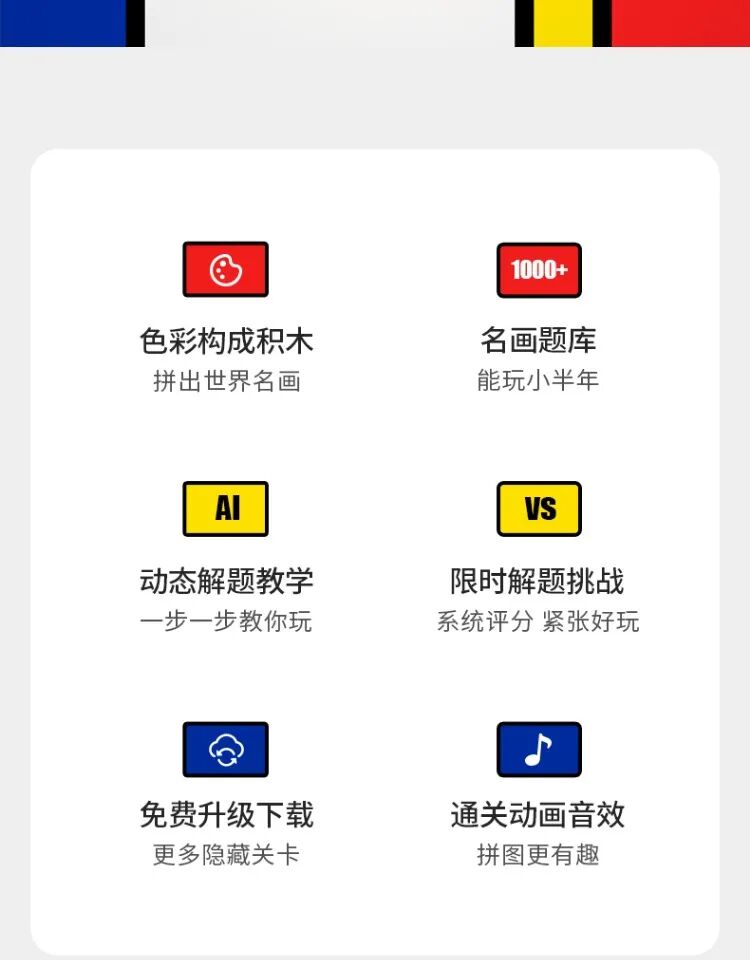 色彩构成积木
拼出世界名画

1000+

名画题库
能玩小半年

AI

动态解题教学
一步一步教你玩

VS

限时解题挑战
系统评分 紧张好玩

免费升级下载
更多隐藏关卡

通关动画音效
拼图更有趣