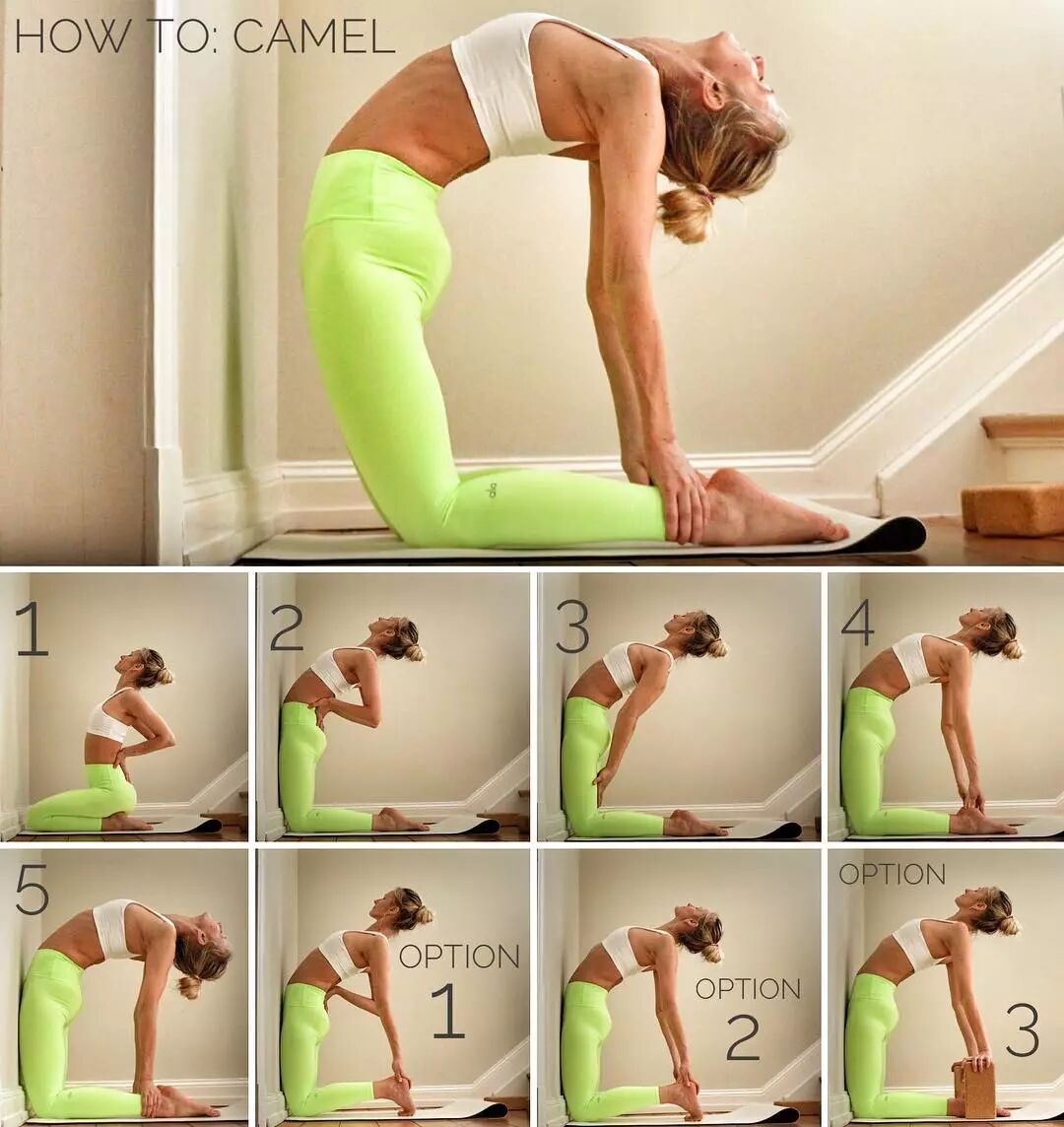 HOW TO: CAMEL

1

2

3

4

5

OPTION 1

OPTION 2

OPTION 3