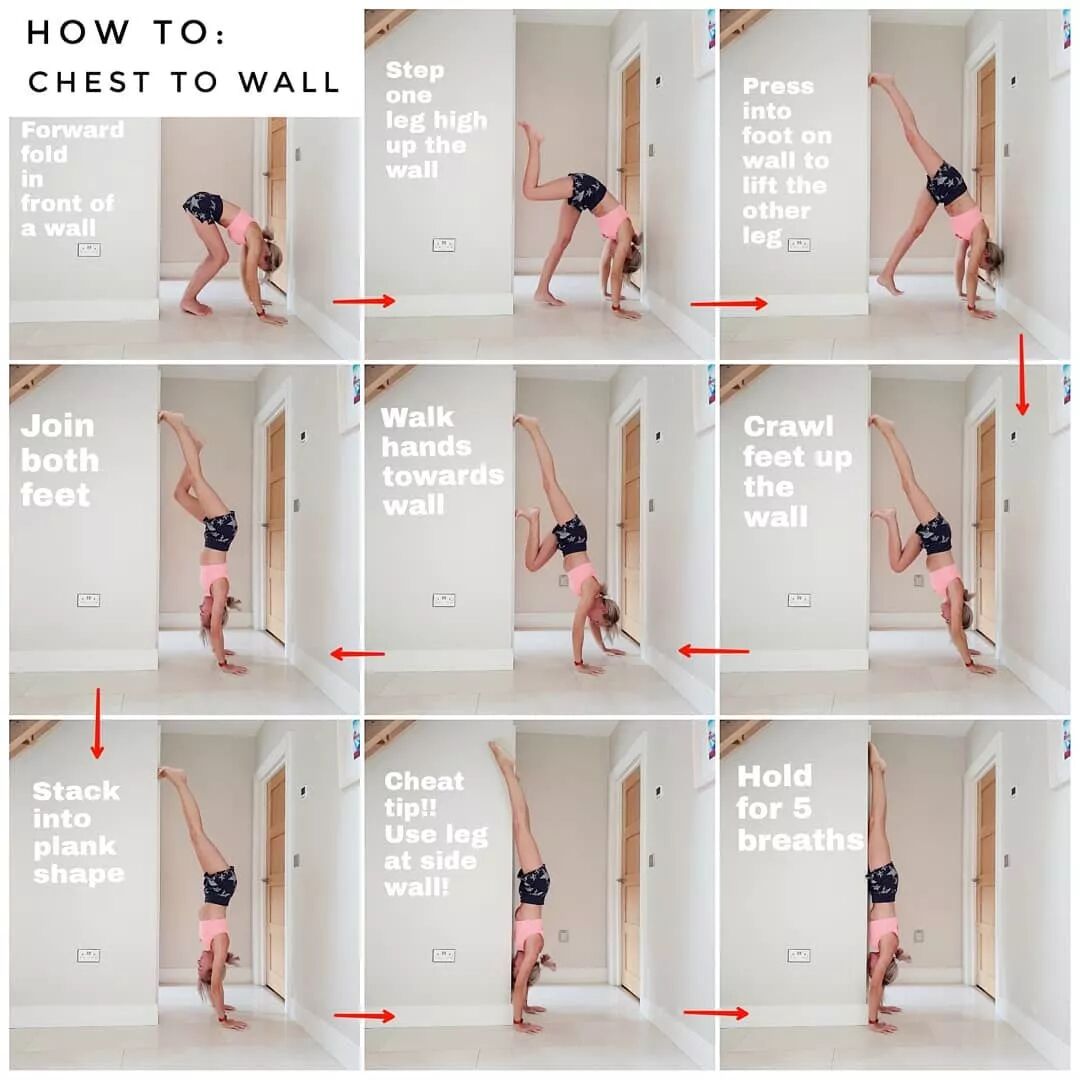 HOW TO:
CHEST TO WALL

Forward fold in front of a wall

Step one leg high up the wall

Press into foot on wall to lift the other leg

Crawl feet up the wall

Walk hands towards wall

Join both feet

Stack into plank shape

Cheat tip!! Use leg at side wall!

Hold for 5 breaths