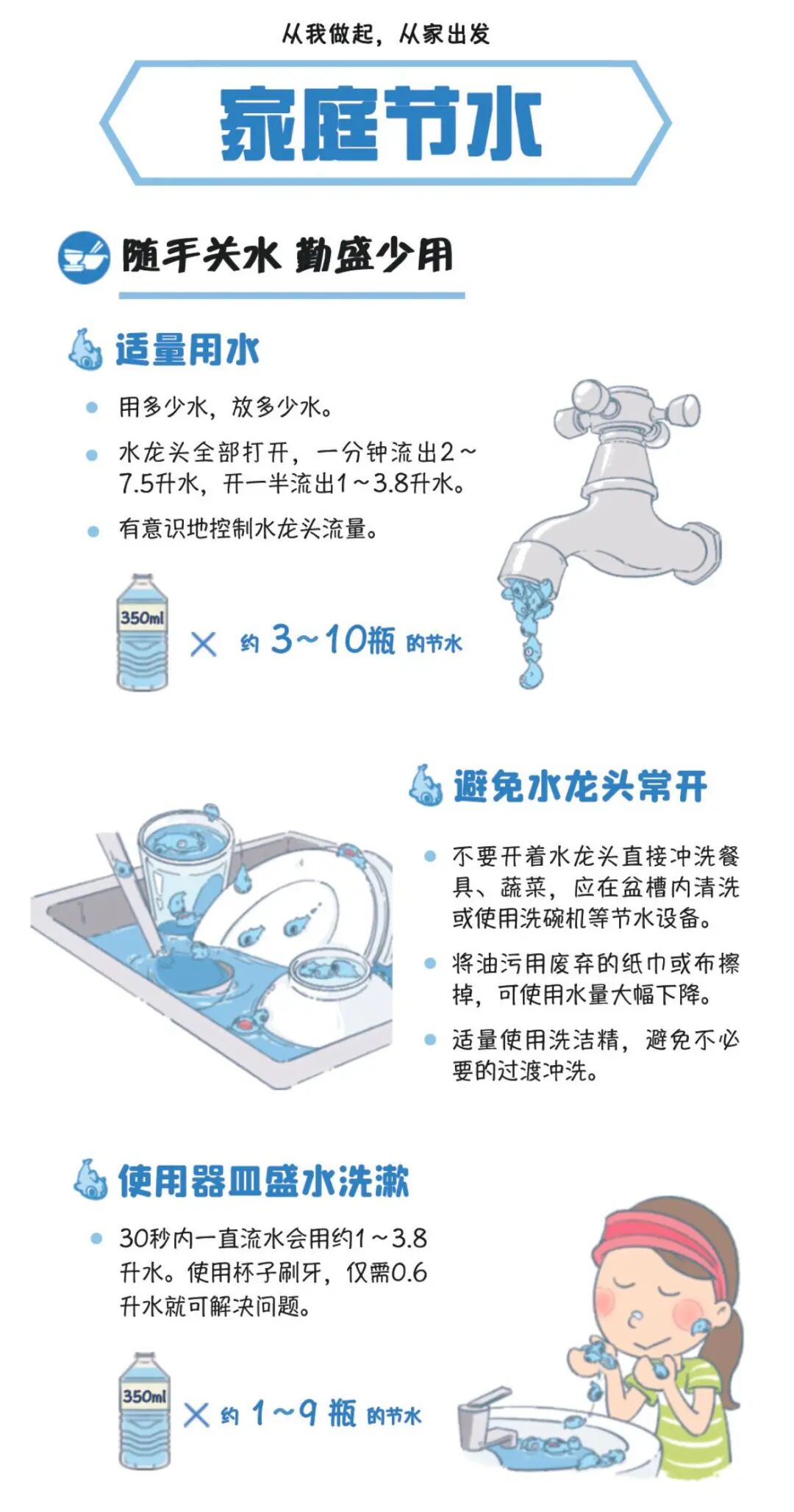 从我做起，从家出发

家庭节水

随手关水 勤盛少用

适量用水

用多少水，放多少水。

水龙头全部打开，一分钟流出2～7.5升水，开一半流出1～3.8升水。

有意识地控制水龙头流量。

350ml

× 约 3～10瓶 的节水

避免水龙头常开

不要开着水龙头直接冲洗餐具、蔬菜，应在盆槽内清洗或使用洗碗机等节水设备。

将油污用废弃的纸巾或布擦掉，可使用水量大幅下降。

适量使用洗洁精，避免不必要的过渡冲洗。

使用器皿盛水洗漱

30秒内一直流水会用约1～3.8升水。使用杯子刷牙，仅需0.6升水就可解决问题。

350ml

× 约 1～9 瓶 的节水