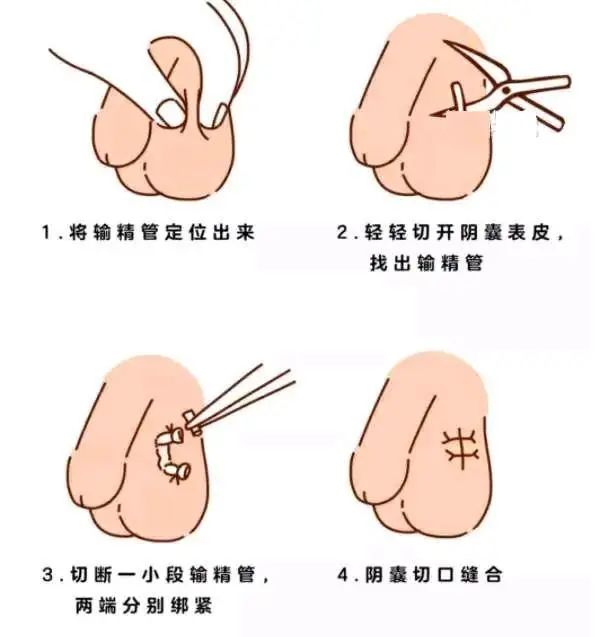 1.将输精管定位出来

2.轻轻切开阴囊表皮，找出输精管

3.切断一小段输精管，两端分别绑紧

4.阴囊切口缝合