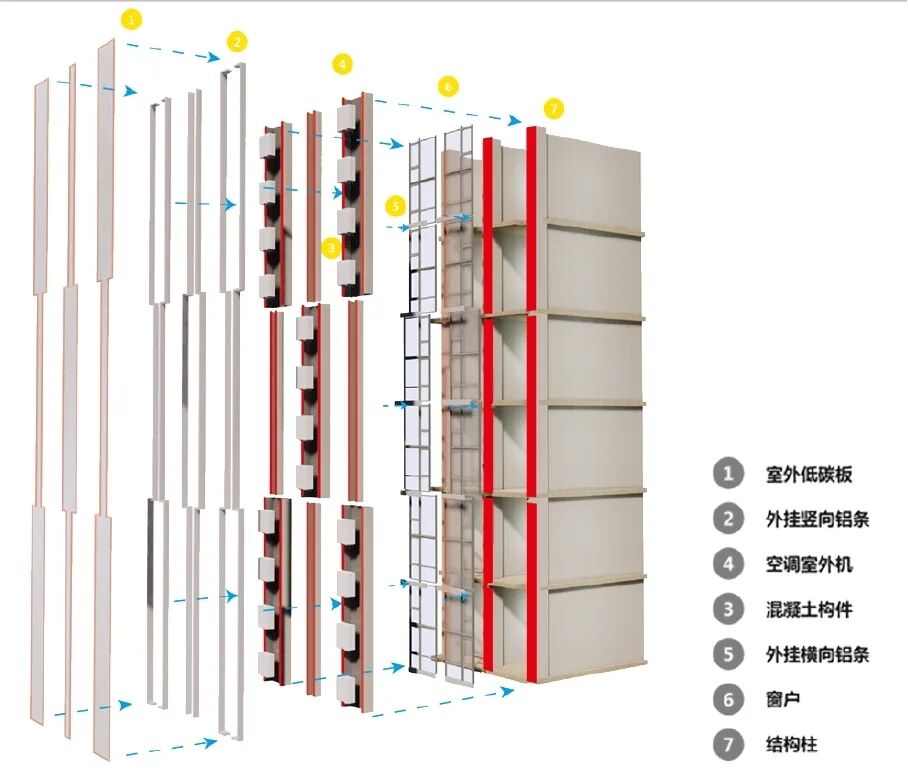 1
2
4
6
7
5
3

1 室外低碳板
2 外挂竖向铝条
4 空调室外机
3 混凝土构件
5 外挂横向铝条
6 窗户
7 结构柱