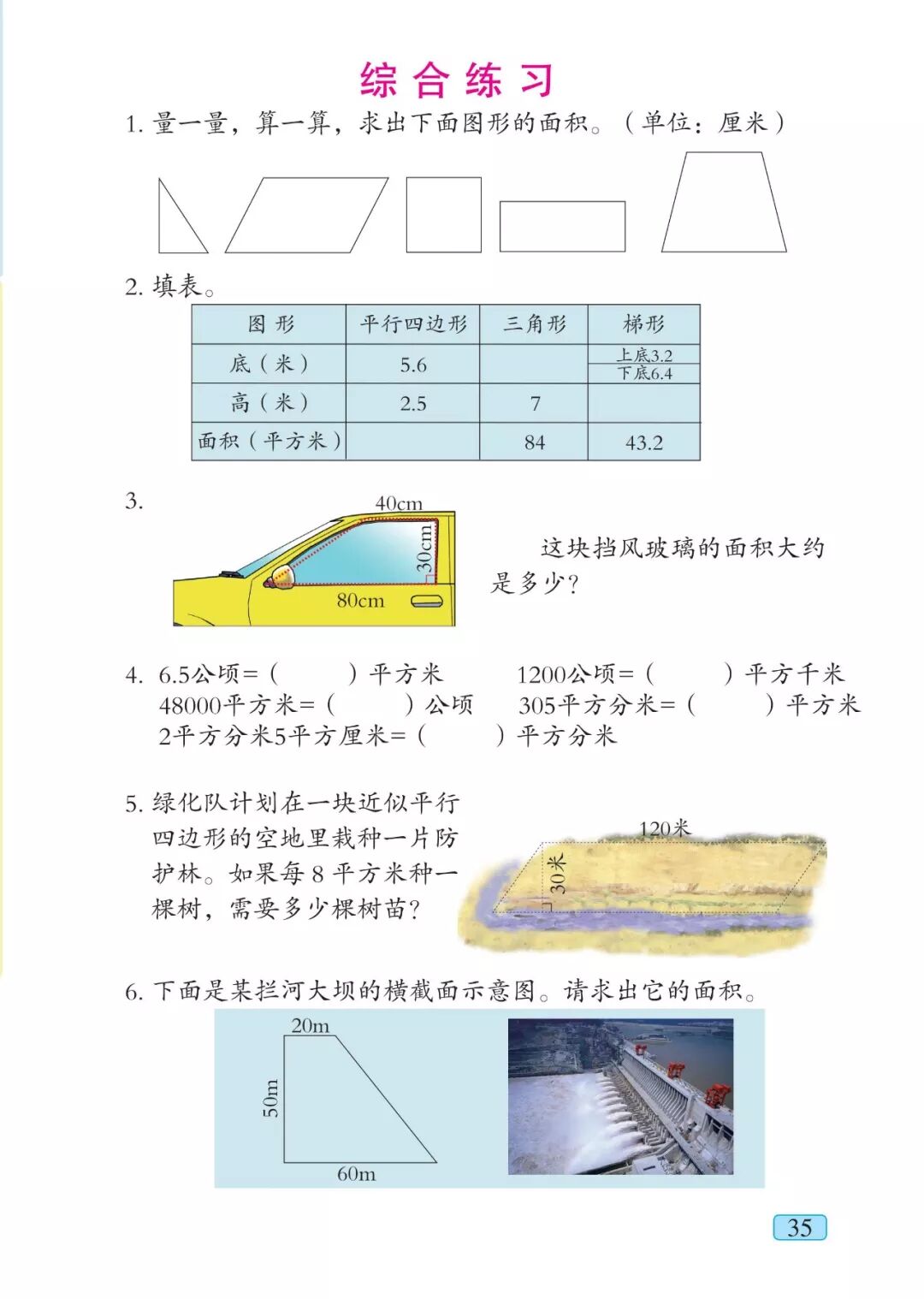 综合练习

1. 量一量，算一算，求出下面图形的面积。（单位：厘米）

2. 填表。

| 图 形 | 平行四边形 | 三角形 | 梯形 |
|---|---|---|---|
| 底（米） | 5.6 |  | 上底3.2 下底6.4 |
| 高（米） | 2.5 | 7 |  |
| 面积（平方米） |  | 84 | 43.2 |

3.
40cm
30cm
80cm
这块挡风玻璃的面积大约是多少？

4. 6.5公顷=（　　）平方米　　1200公顷=（　　）平方千米
48000平方米=（　　）公顷　　305平方分米=（　　）平方米
2平方分米5平方厘米=（　　）平方分米

5. 绿化队计划在一块近似平行四边形的空地里栽种一片防护林。如果每 8 平方米种一棵树，需要多少棵树苗？
120米
30米

6. 下面是某拦河大坝的横截面示意图。请求出它的面积。
20m
50m
60m

35