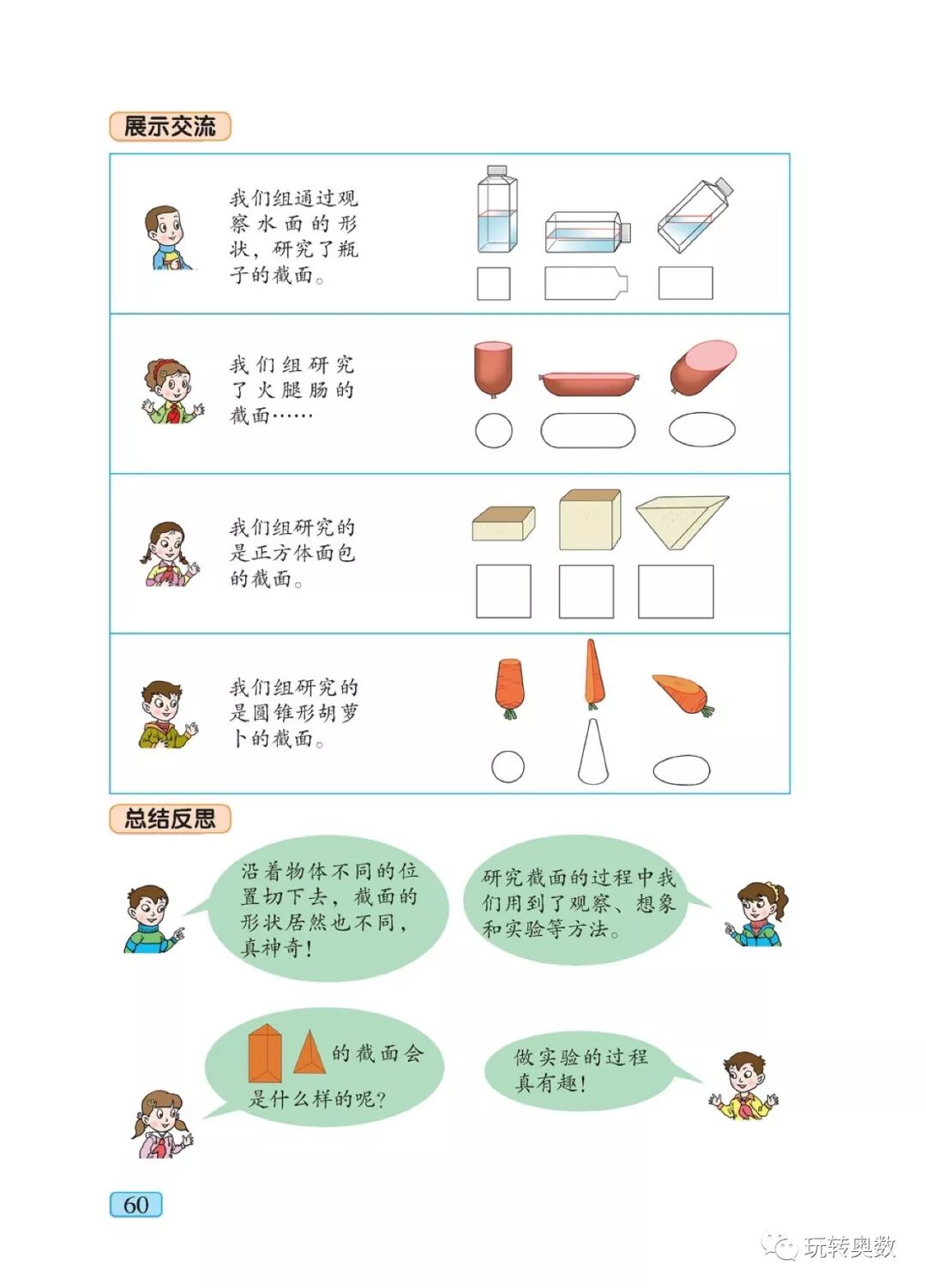 展示交流

我们组通过观察水面的形状，研究了瓶子的截面。

我们组研究了火腿肠的截面……

我们组研究的是正方体面包的截面。

我们组研究的是圆锥形胡萝卜的截面。

总结反思

沿着物体不同的位置切下去，截面的形状居然也不同，真神奇！

研究截面的过程中我们用到了观察、想象和实验等方法。

的截面会是什么样的呢？

做实验的过程真有趣！

60

玩转奥数