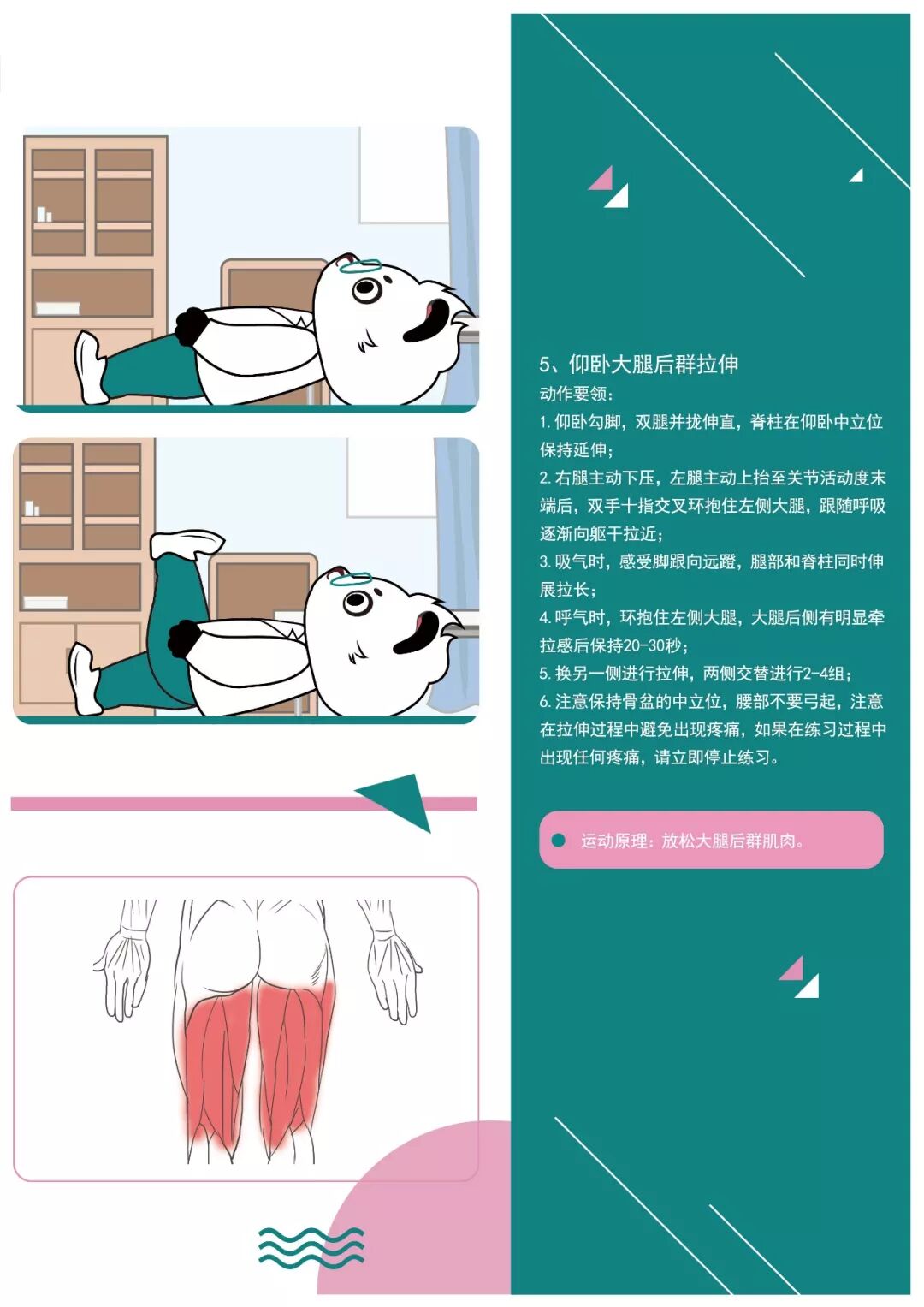 5、仰卧大腿后群拉伸

动作要领：

1. 仰卧勾脚，双腿并拢伸直，脊柱在仰卧中立位保持延伸；

2. 右腿主动下压，左腿主动上抬至关节活动度末端后，双手十指交叉环抱住左侧大腿，跟随呼吸逐渐向躯干拉近；

3. 吸气时，感受脚跟向远蹬，腿部和脊柱同时伸展拉长；

4. 呼气时，环抱住左侧大腿，大腿后侧有明显牵拉感后保持20-30秒；

5. 换另一侧进行拉伸，两侧交替进行2-4组；

6. 注意保持骨盆的中立位，腰部不要弓起，注意在拉伸过程中避免出现疼痛，如果在练习过程中出现任何疼痛，请立即停止练习。

运动原理：放松大腿后群肌肉。