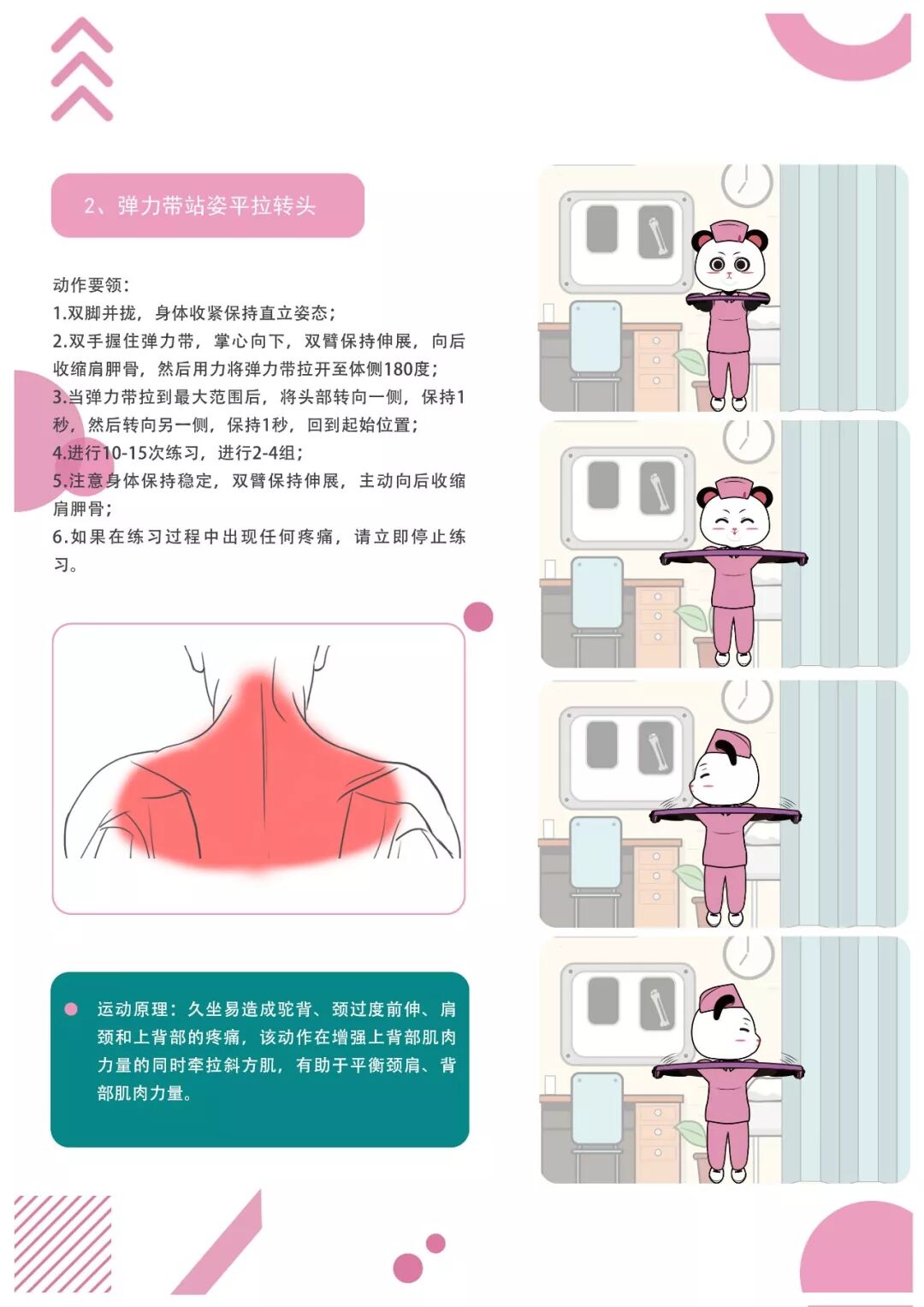 2、弹力带站姿平拉转头

动作要领：
1.双脚并拢，身体收紧保持直立姿态；
2.双手握住弹力带，掌心向下，双臂保持伸展，向后收缩肩胛骨，然后用力将弹力带拉开至体侧180度；
3.当弹力带拉到最大范围后，将头部转向一侧，保持1秒，然后转向另一侧，保持1秒，回到起始位置；
4.进行10-15次练习，进行2-4组；
5.注意身体保持稳定，双臂保持伸展，主动向后收缩肩胛骨；
6.如果在练习过程中出现任何疼痛，请立即停止练习。

运动原理：久坐易造成驼背、颈过度前伸、肩颈和上背部的疼痛，该动作在增强上背部肌肉力量的同时牵拉斜方肌，有助于平衡颈肩、背部肌肉力量。