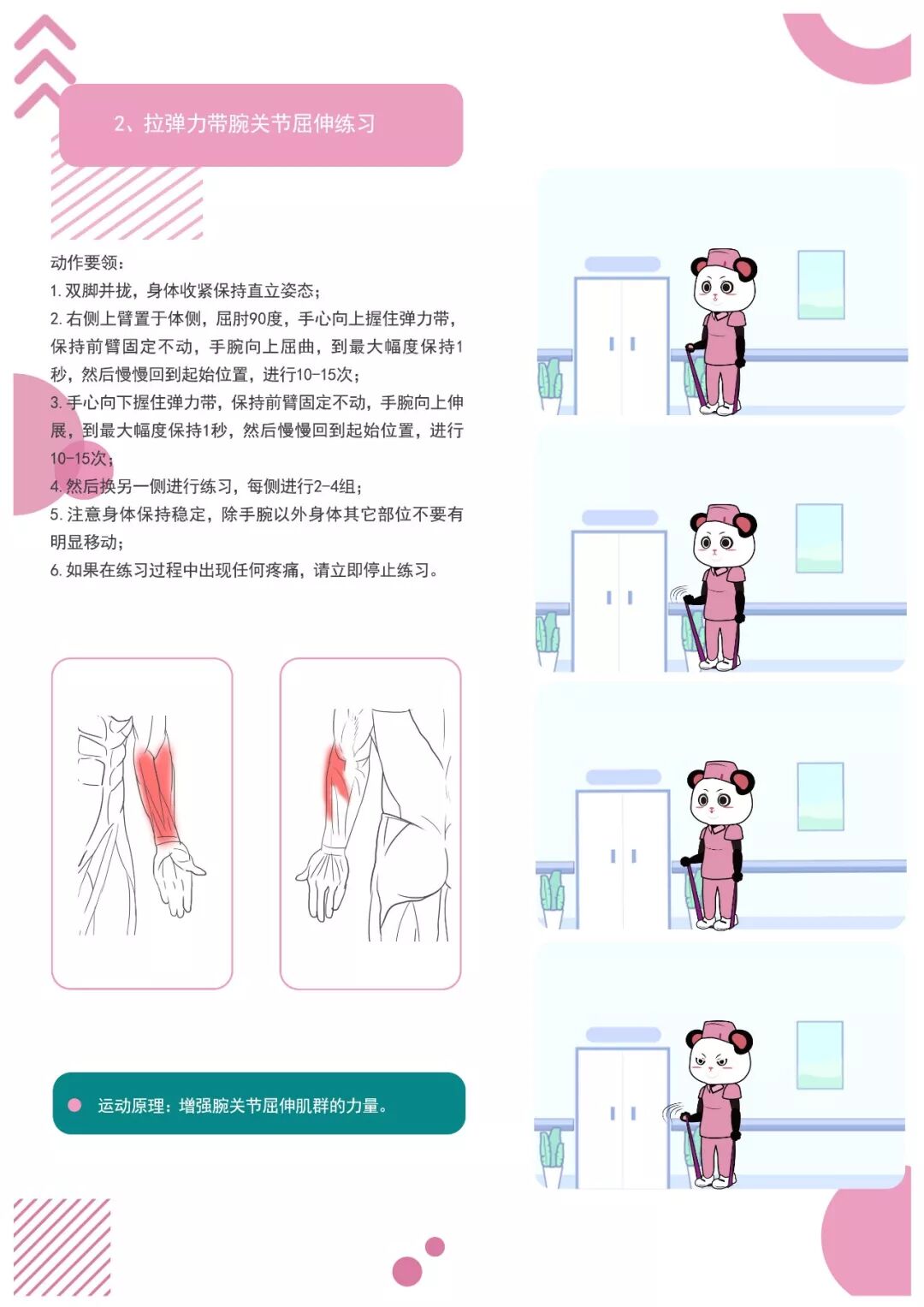 2、拉弹力带腕关节屈伸练习

动作要领：
1. 双脚并拢，身体收紧保持直立姿态；
2. 右侧上臂置于体侧，屈肘90度，手心向上握住弹力带，保持前臂固定不动，手腕向上屈曲，到最大幅度保持1秒，然后慢慢回到起始位置，进行10-15次；
3. 手心向下握住弹力带，保持前臂固定不动，手腕向上伸展，到最大幅度保持1秒，然后慢慢回到起始位置，进行10-15次；
4. 然后换另一侧进行练习，每侧进行2-4组；
5. 注意身体保持稳定，除手腕以外身体其它部位不要有明显移动；
6. 如果在练习过程中出现任何疼痛，请立即停止练习。

运动原理：增强腕关节屈伸肌群的力量。