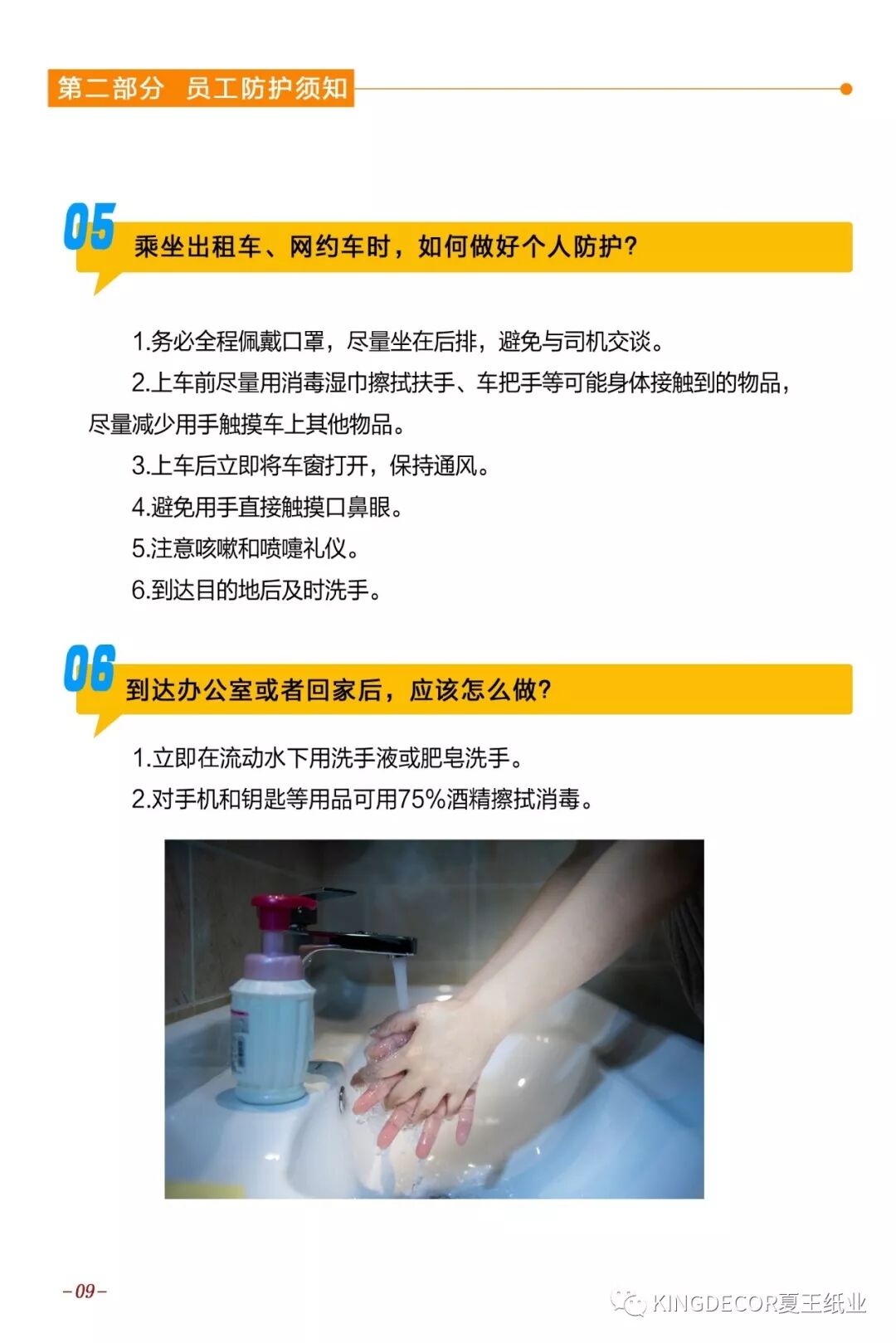 第二部分　员工防护须知

05 乘坐出租车、网约车时，如何做好个人防护？

1.务必全程佩戴口罩，尽量坐在后排，避免与司机交谈。

2.上车前尽量用消毒湿巾擦拭扶手、车把手等可能身体接触到的物品，尽量减少用手触摸车上其他物品。

3.上车后立即将车窗打开，保持通风。

4.避免用手直接触摸口鼻眼。

5.注意咳嗽和喷嚏礼仪。

6.到达目的地后及时洗手。

06 到达办公室或者回家后，应该怎么做？

1.立即在流动水下用洗手液或肥皂洗手。

2.对手机和钥匙等用品可用75%酒精擦拭消毒。

-09-

KINGDECOR夏王纸业