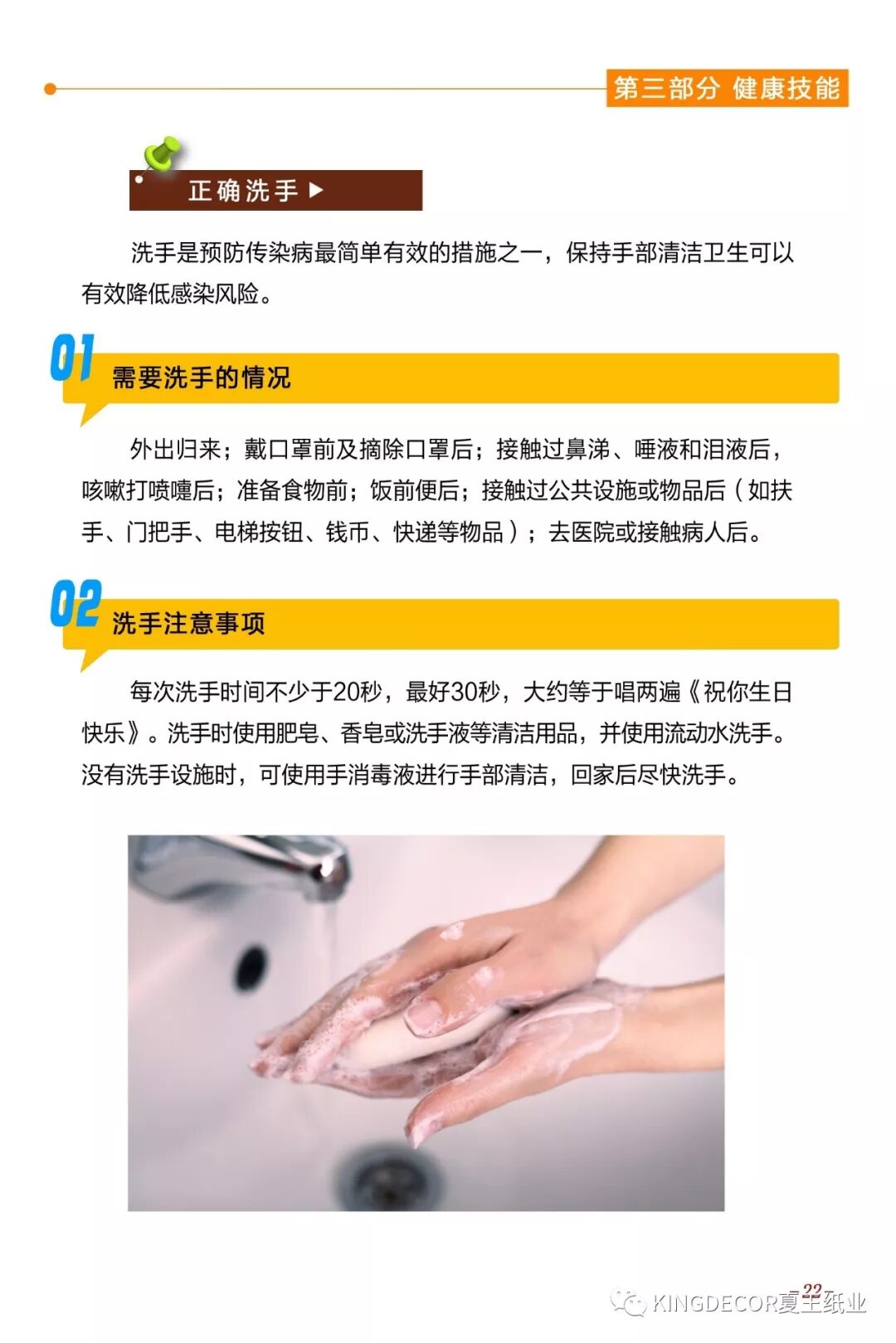 第三部分 健康技能

正确洗手 ▶

洗手是预防传染病最简单有效的措施之一，保持手部清洁卫生可以有效降低感染风险。

01 需要洗手的情况

外出归来；戴口罩前及摘除口罩后；接触过鼻涕、唾液和泪液后，咳嗽打喷嚏后；准备食物前；饭前便后；接触过公共设施或物品后（如扶手、门把手、电梯按钮、钱币、快递等物品）；去医院或接触病人后。

02 洗手注意事项

每次洗手时间不少于20秒，最好30秒，大约等于唱两遍《祝你生日快乐》。洗手时使用肥皂、香皂或洗手液等清洁用品，并使用流动水洗手。没有洗手设施时，可使用手消毒液进行手部清洁，回家后尽快洗手。

22

KINGDECOR夏王纸业