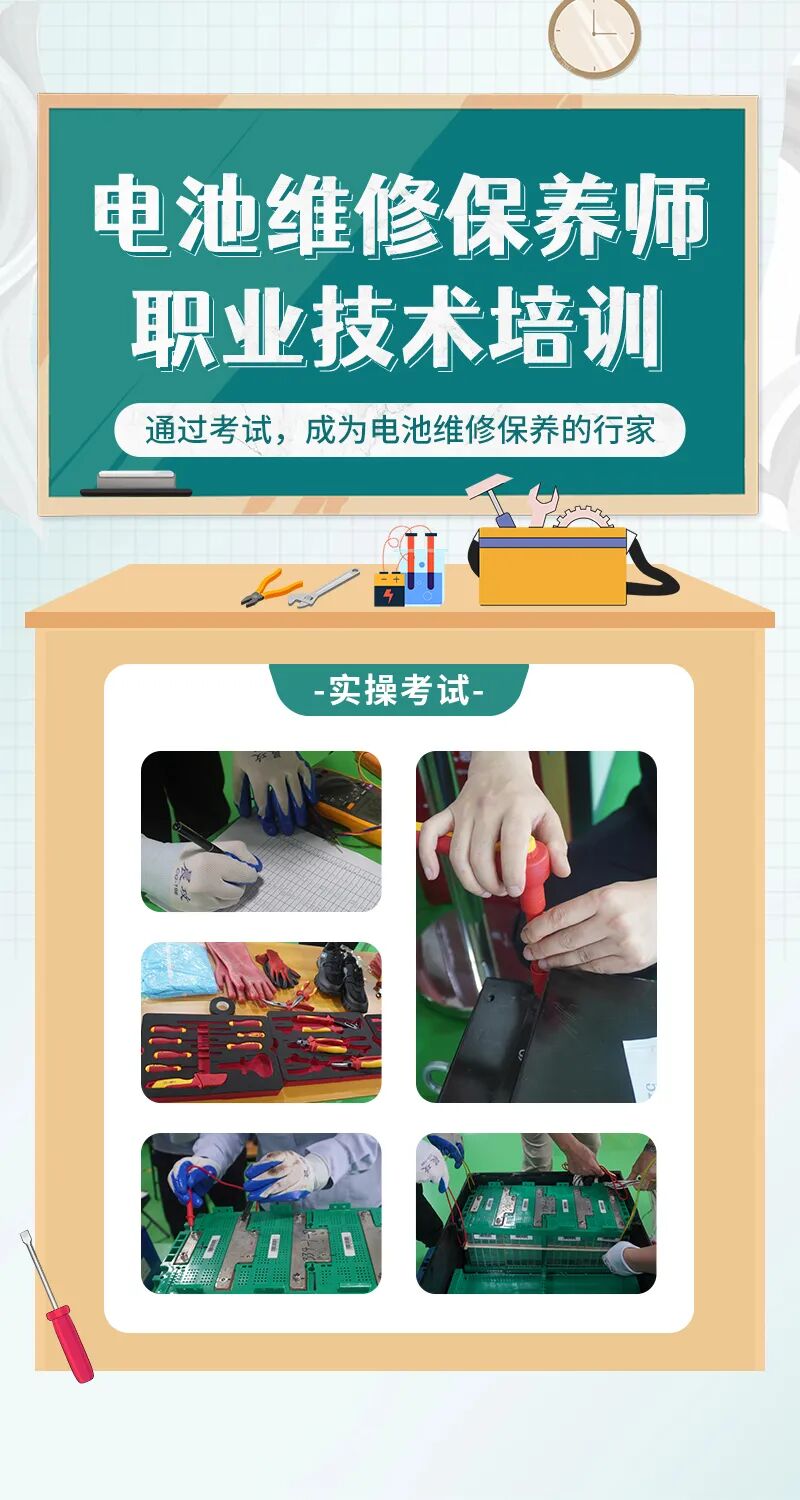 电池维修保养师
职业技术培训

通过考试，成为电池维修保养的行家

-实操考试-