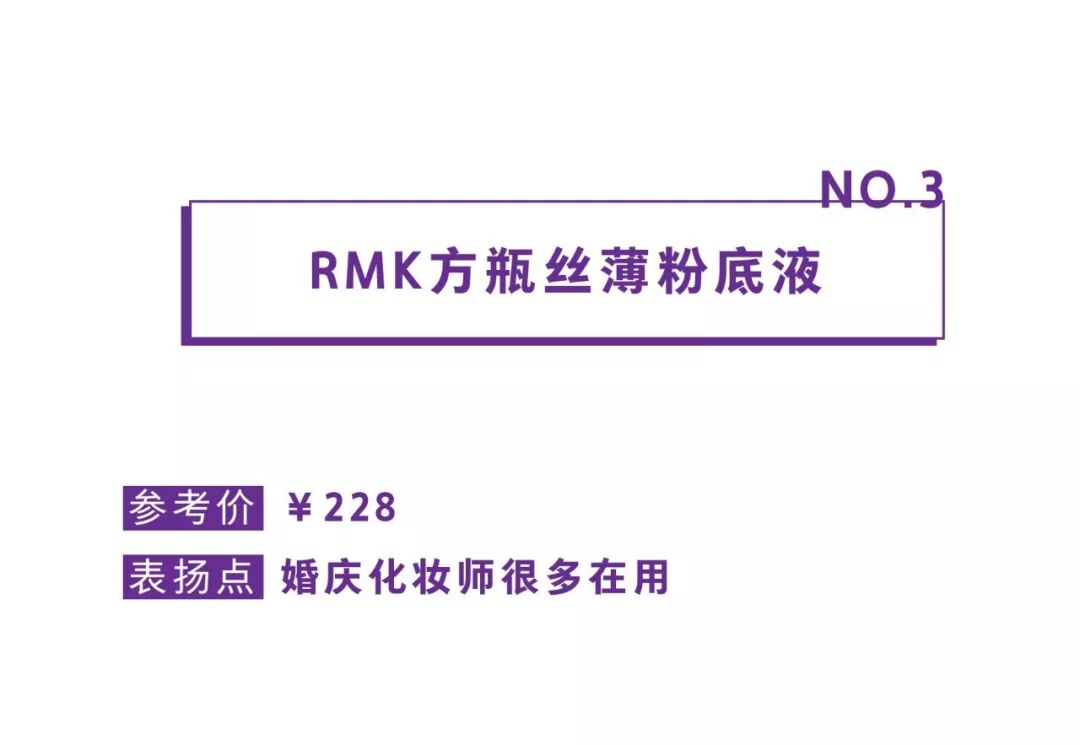 NO.3

RMK方瓶丝薄粉底液

参考价 ￥228

表扬点 婚庆化妆师很多在用