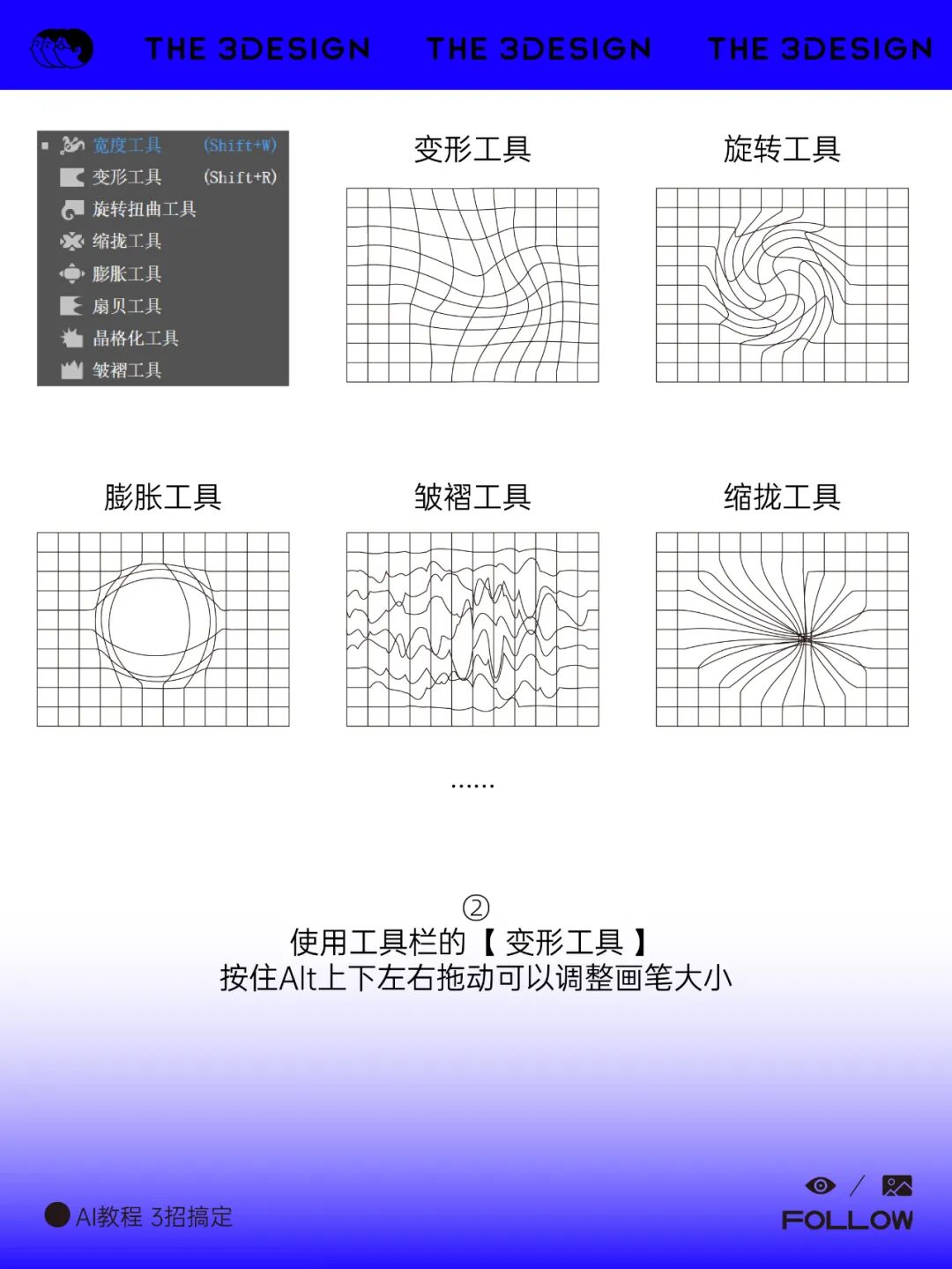 THE 3DESIGN THE 3DESIGN THE 3DESIGN

宽度工具 (Shift+W)
变形工具 (Shift+R)
旋转扭曲工具
缩拢工具
膨胀工具
扇贝工具
晶格化工具
皱褶工具

变形工具

旋转工具

膨胀工具

皱褶工具

缩拢工具

......

②
使用工具栏的【 变形工具 】
按住Alt上下左右拖动可以调整画笔大小

AI教程 3招搞定

FOLLOW