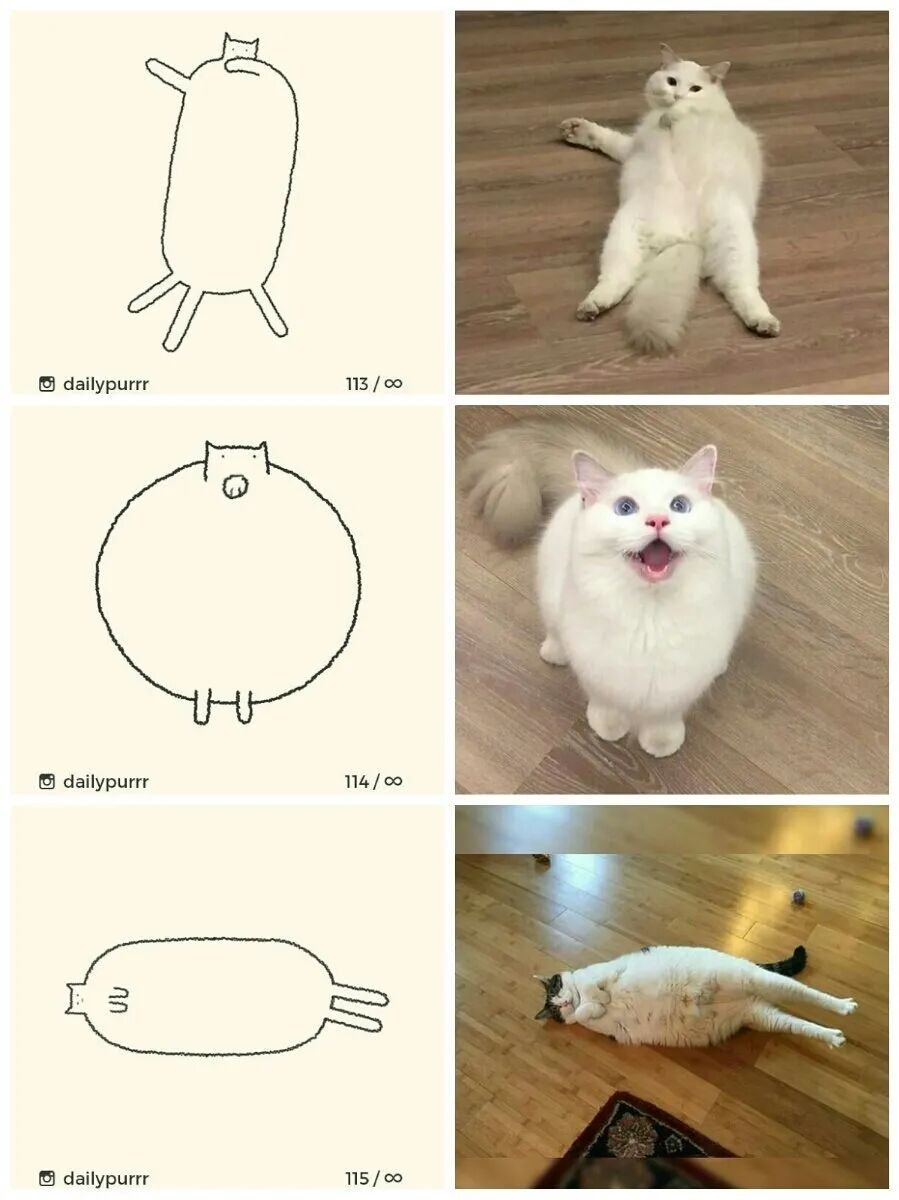 dailypurrr 113 / ∞

dailypurrr 114 / ∞

dailypurrr 115 / ∞