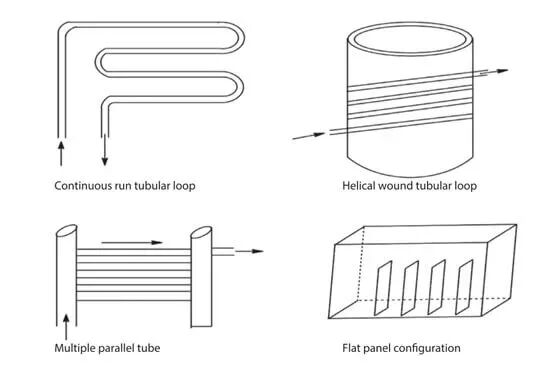 Continuous run tubular loop

Helical wound tubular loop

Multiple parallel tube

Flat panel configuration