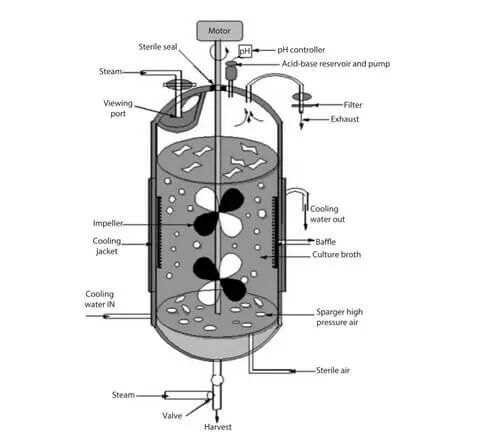 Motor

Sterile seal

pH

pH controller

Acid-base reservoir and pump

Steam

Viewing port

Filter

Exhaust

Cooling water out

Impeller

Cooling jacket

Baffle

Culture broth

Cooling water IN

Sparger high pressure air

Sterile air

Steam

Valve

Harvest