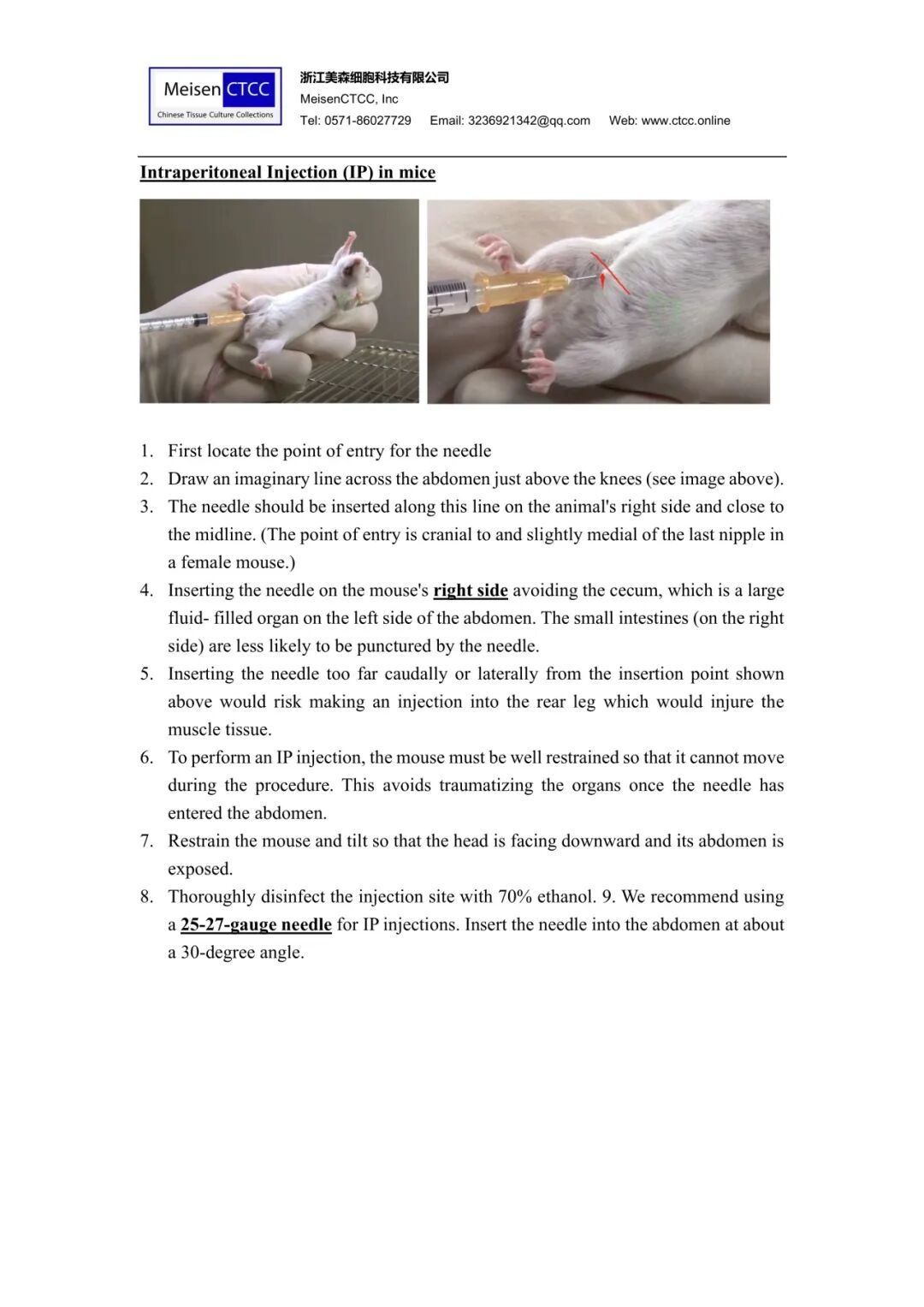 Meisen CTCC
Chinese Tissue Culture Collections

浙江美森细胞科技有限公司
MeisenCTCC, Inc
Tel: 0571-86027729 Email: 3236921342@qq.com Web: www.ctcc.online

Intraperitoneal Injection (IP) in mice

1. First locate the point of entry for the needle
2. Draw an imaginary line across the abdomen just above the knees (see image above).
3. The needle should be inserted along this line on the animal's right side and close to the midline. (The point of entry is cranial to and slightly medial of the last nipple in a female mouse.)
4. Inserting the needle on the mouse's right side avoiding the cecum, which is a large fluid- filled organ on the left side of the abdomen. The small intestines (on the right side) are less likely to be punctured by the needle.
5. Inserting the needle too far caudally or laterally from the insertion point shown above would risk making an injection into the rear leg which would injure the muscle tissue.
6. To perform an IP injection, the mouse must be well restrained so that it cannot move during the procedure. This avoids traumatizing the organs once the needle has entered the abdomen.
7. Restrain the mouse and tilt so that the head is facing downward and its abdomen is exposed.
8. Thoroughly disinfect the injection site with 70% ethanol. 9. We recommend using a 25-27-gauge needle for IP injections. Insert the needle into the abdomen at about a 30-degree angle.