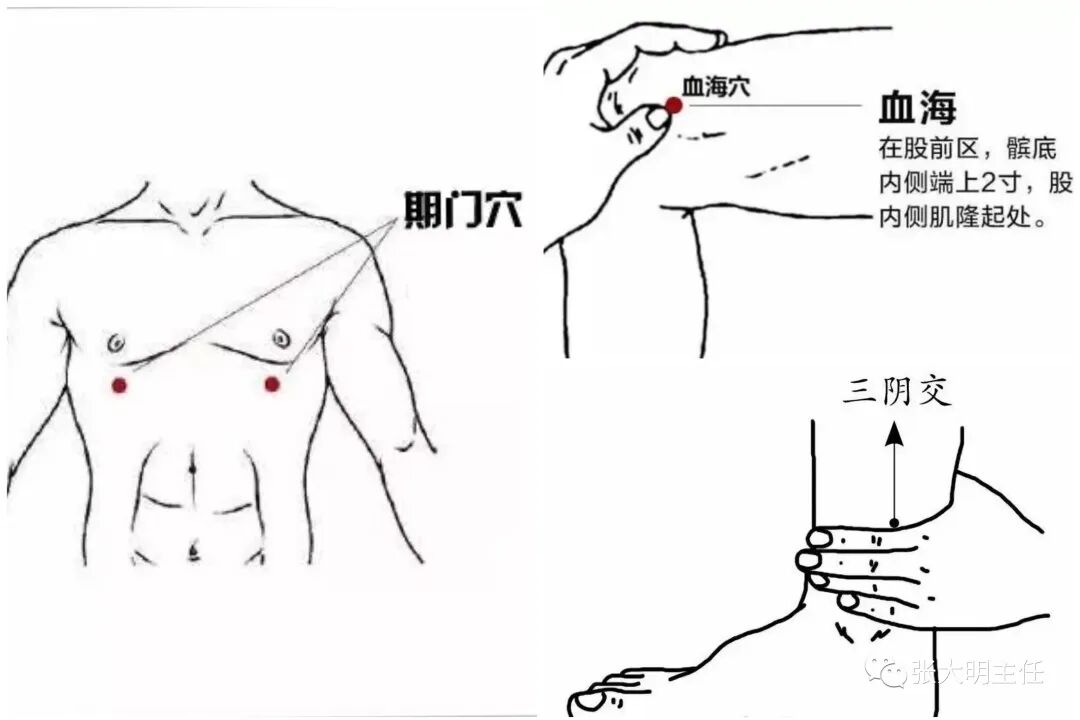 期门穴

血海穴

血海

在股前区，髌底内侧端上2寸，股内侧肌隆起处。

三阴交

张大明主任