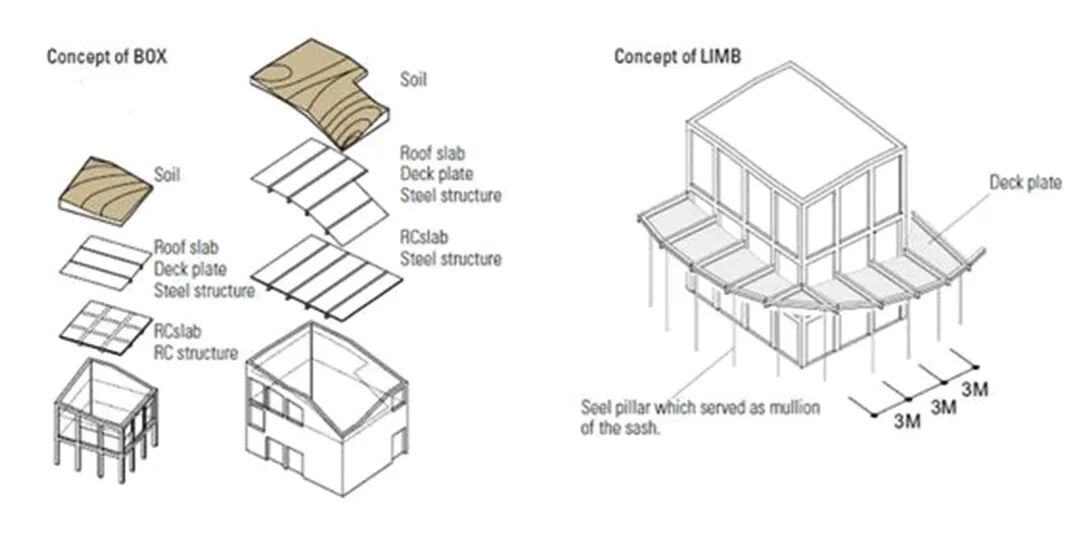 Concept of BOX

Soil

Roof slab
Deck plate
Steel structure

RCslab
RC structure

Soil

Roof slab
Deck plate
Steel structure

RCslab
Steel structure

Concept of LIMB

Deck plate

Seel pillar which served as mullion of the sash.

3M
3M
3M