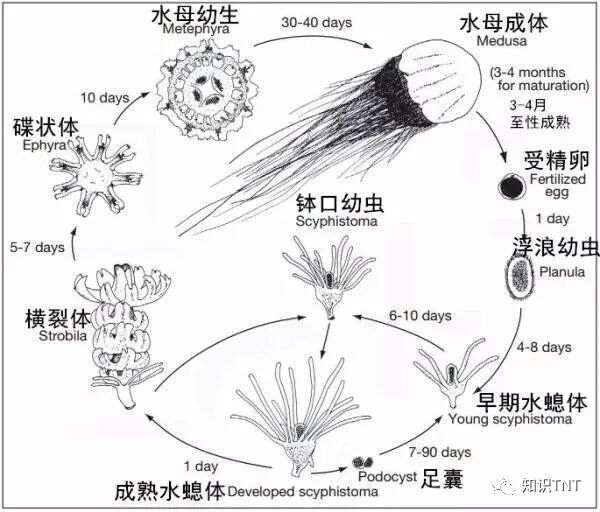 水母幼生
Metephyra

30-40 days

水母成体
Medusa

(3-4 months for maturation)
3-4月
至性成熟

受精卵
Fertilized egg

1 day

浮浪幼虫
Planula

4-8 days

早期水螅体
Young scyphistoma

6-10 days

钵口幼虫
Scyphistoma

7-90 days

Podocyst 足囊

成熟水螅体 Developed scyphistoma

1 day

横裂体
Strobila

5-7 days

碟状体
Ephyra

10 days

知识TNT