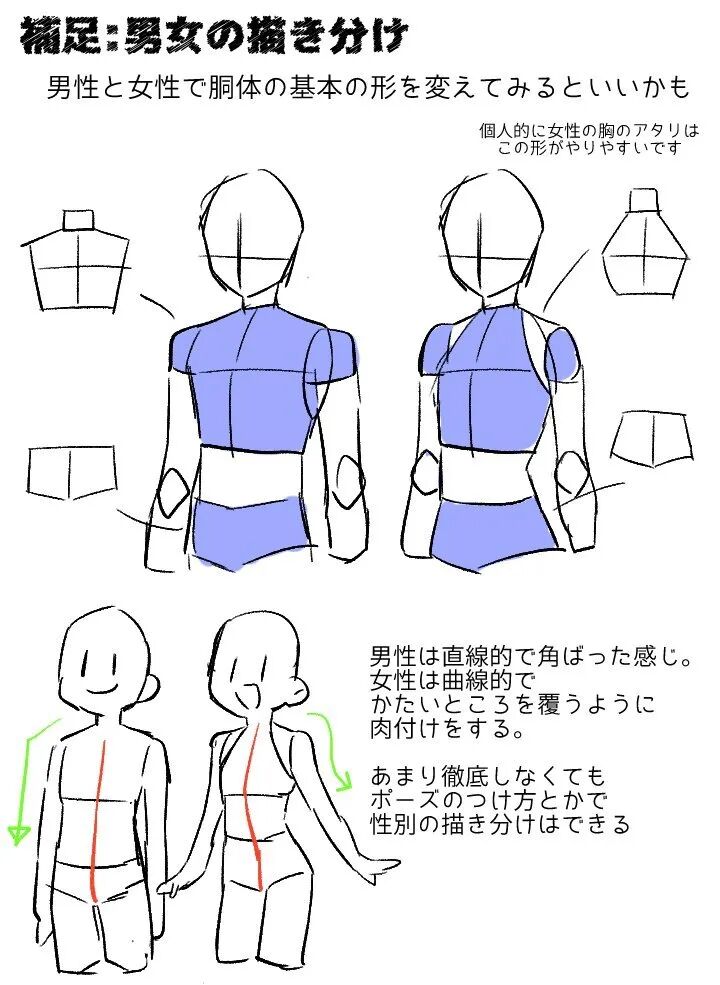 補足:男女の描き分け

男性と女性で胴体の基本の形を変えてみるといいかも

個人的に女性の胸のアタリは
この形がやりやすいです

男性は直線的で角ばった感じ。
女性は曲線的で
かたいところを覆うように
肉付けをする。

あまり徹底しなくても
ポーズのつけ方とかで
性別の描き分けはできる