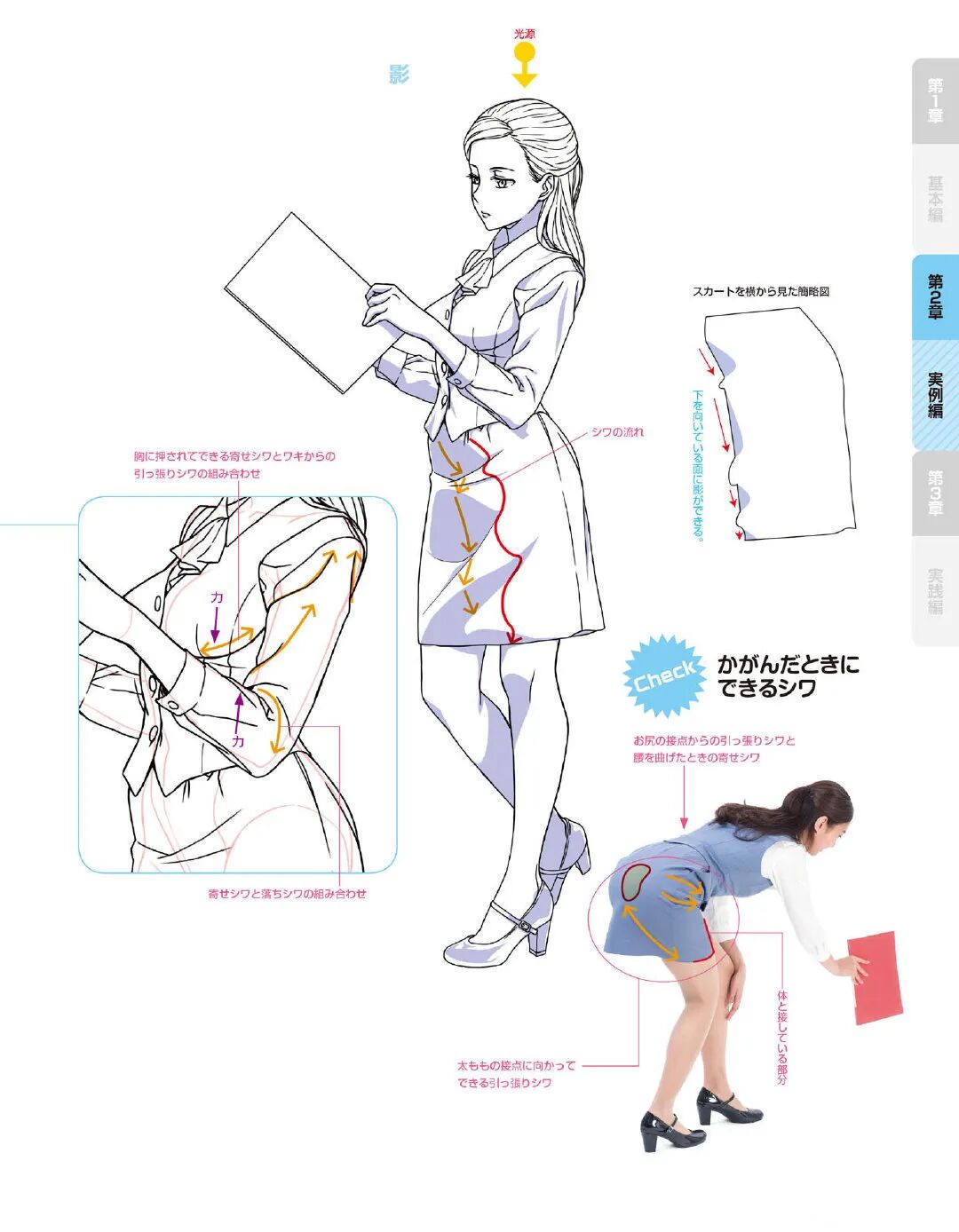 光源

影

第1章

基本編

第2章

実例編

第3章

実践編

スカートを横から見た簡略図

下を向いている面に影ができる。

シワの流れ

胸に押されてできる寄せシワとワキからの引っ張りシワの組み合わせ

力

力

寄せシワと落ちシワの組み合わせ

Check

かがんだときにできるシワ

お尻の接点からの引っ張りシワと腰を曲げたときの寄せシワ

体と接している部分

太ももの接点に向かってできる引っ張りシワ