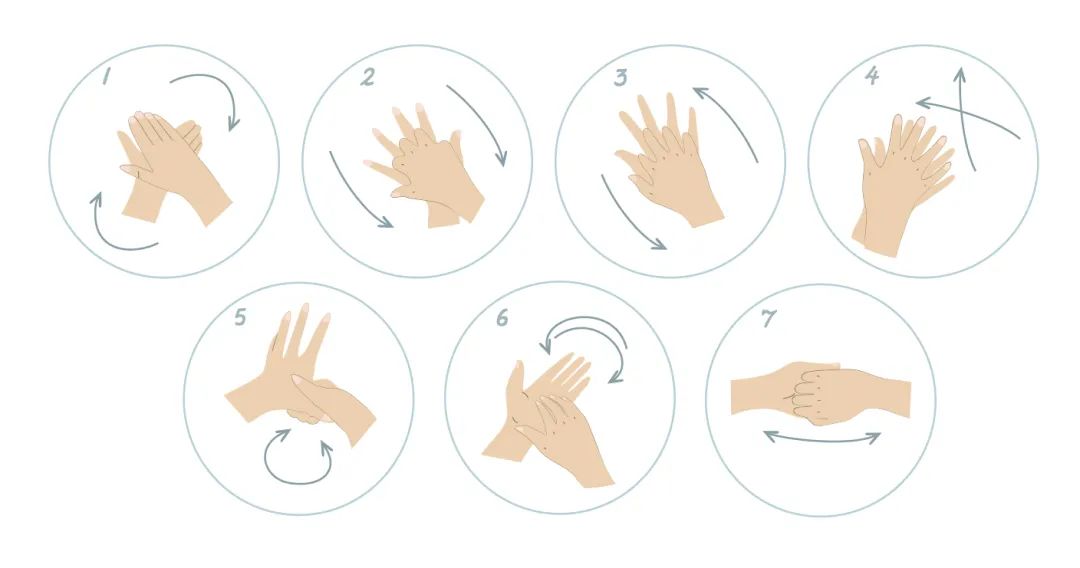 1

2

3

4

5

6

7